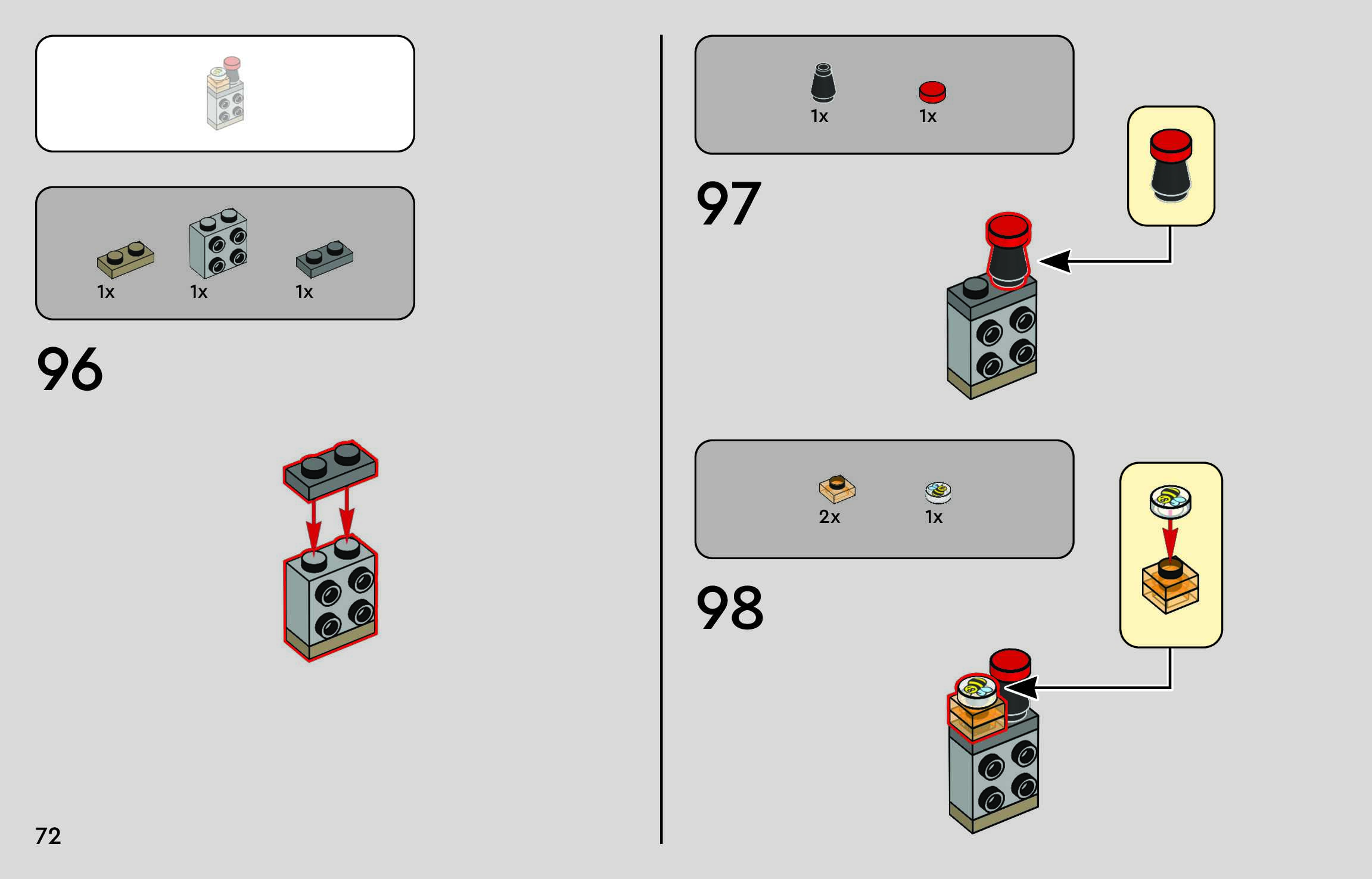 1x 1x 1x

96

72

1x 1x

97

2x 1x

98