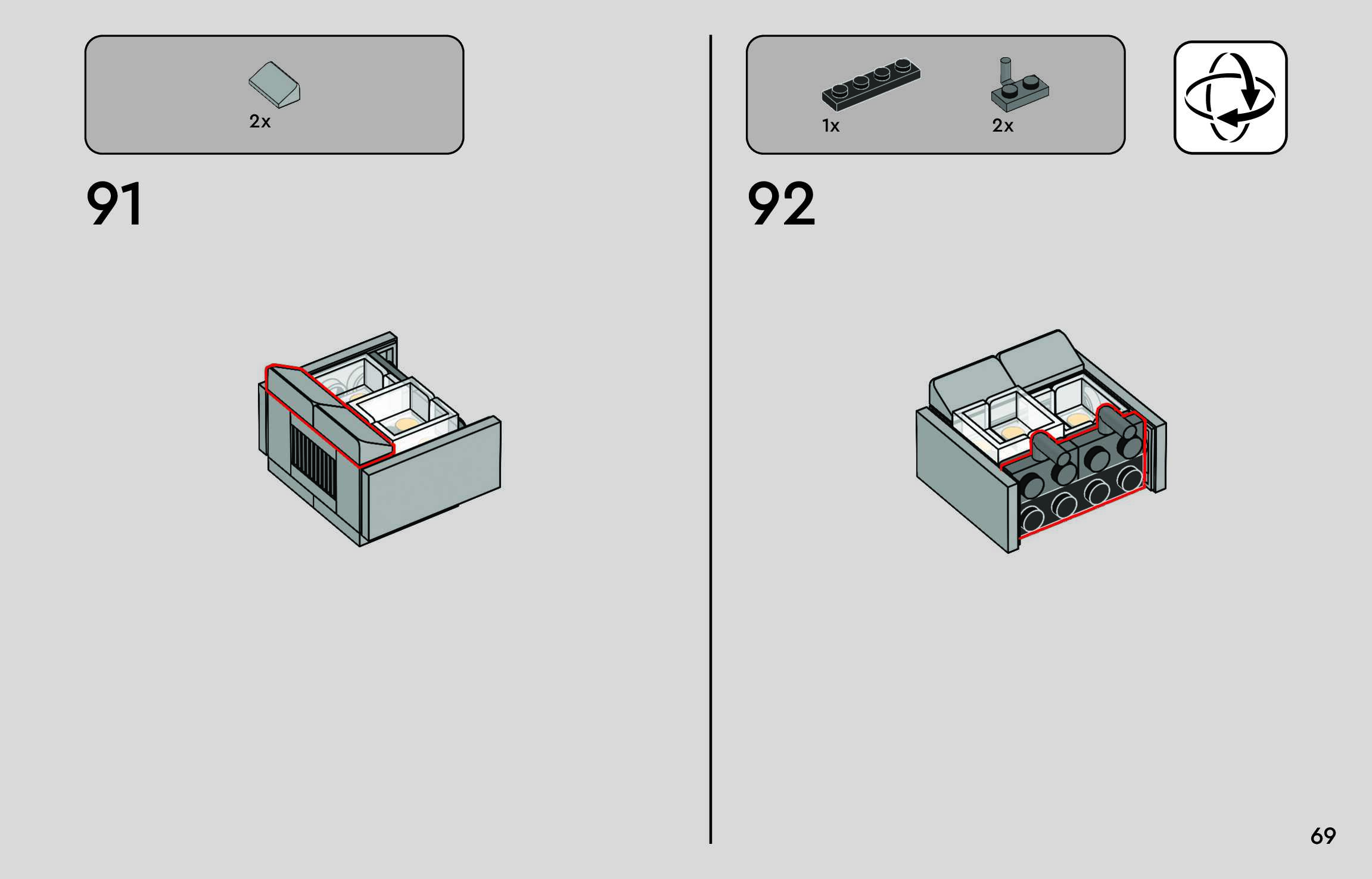 2x

91

1x

2x

92

69