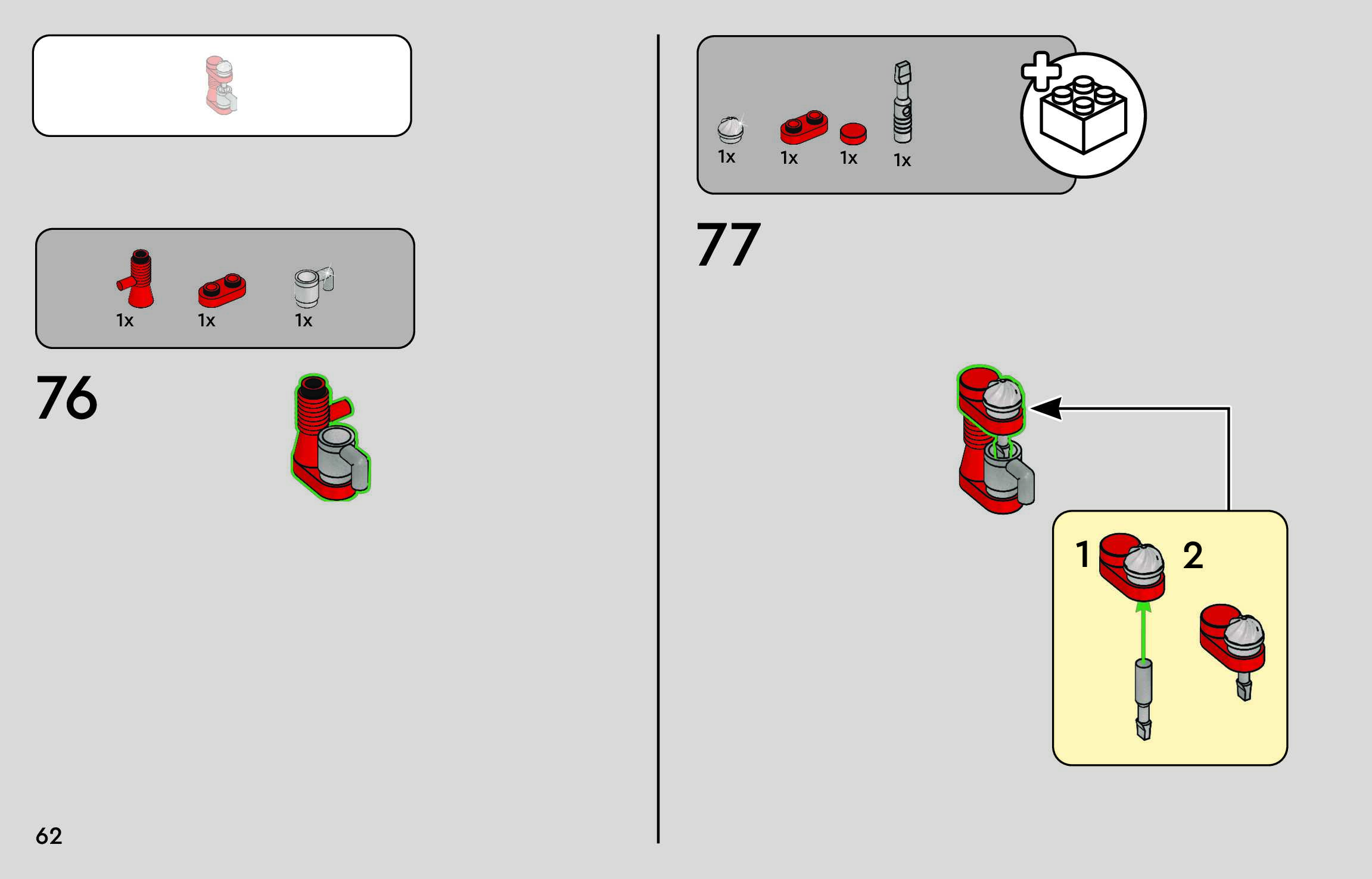 1x 1x 1x

76

1x 1x 1x 1x

77

1 2

62