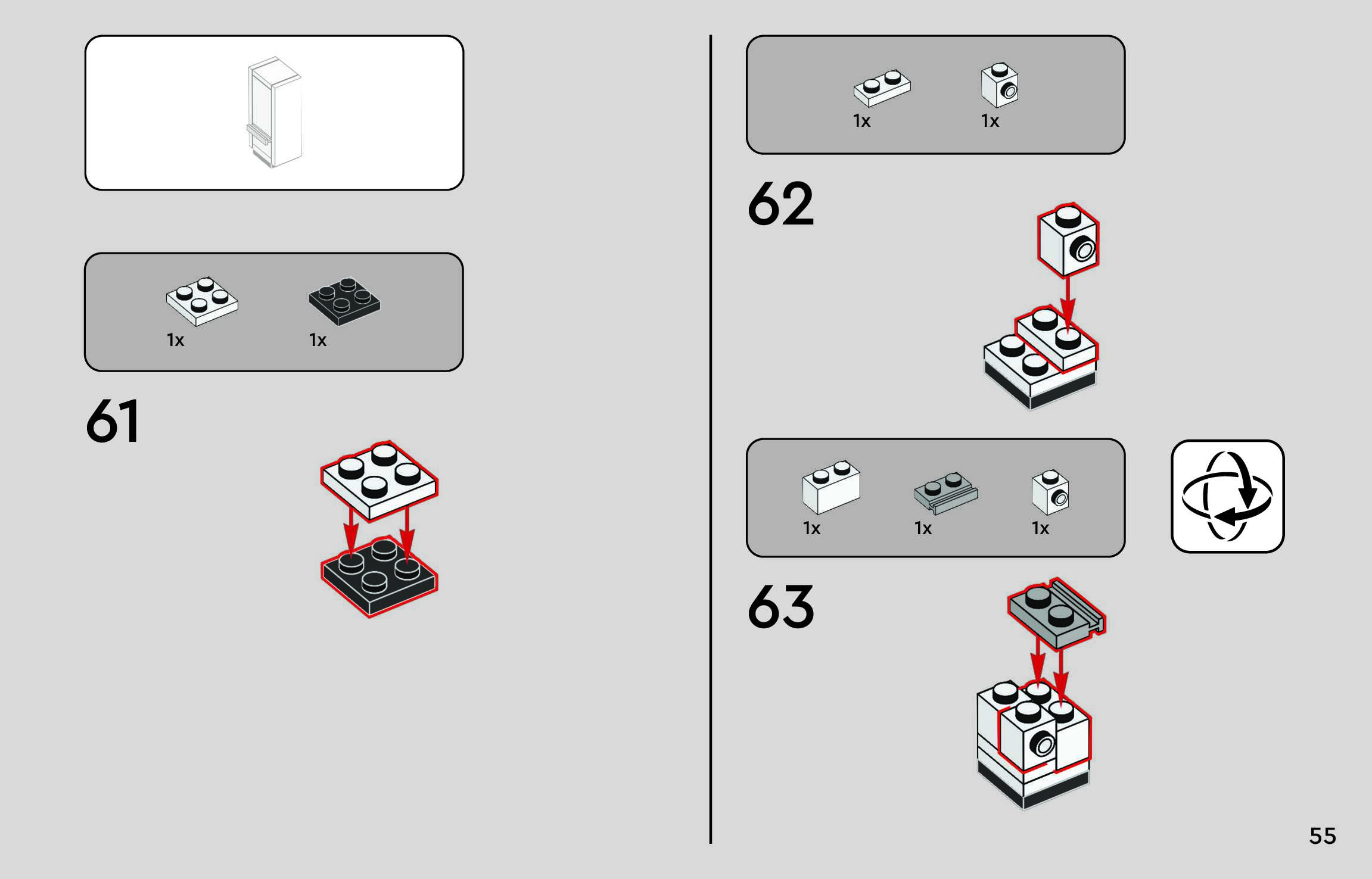 1x
1x

61

1x
1x

62

1x
1x
1x

63

55