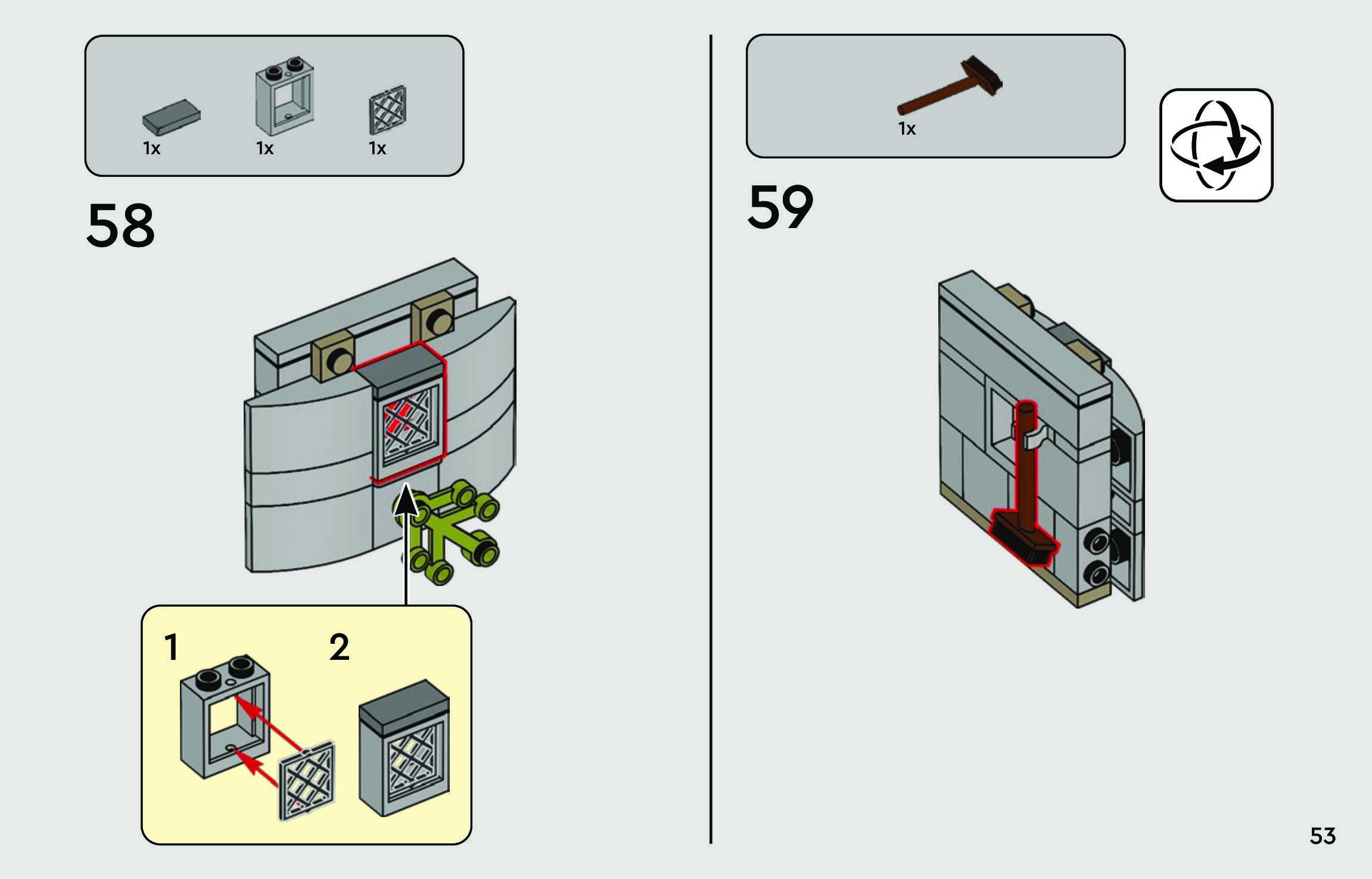 1x 1x 1x

58

1

2

1x

59

53