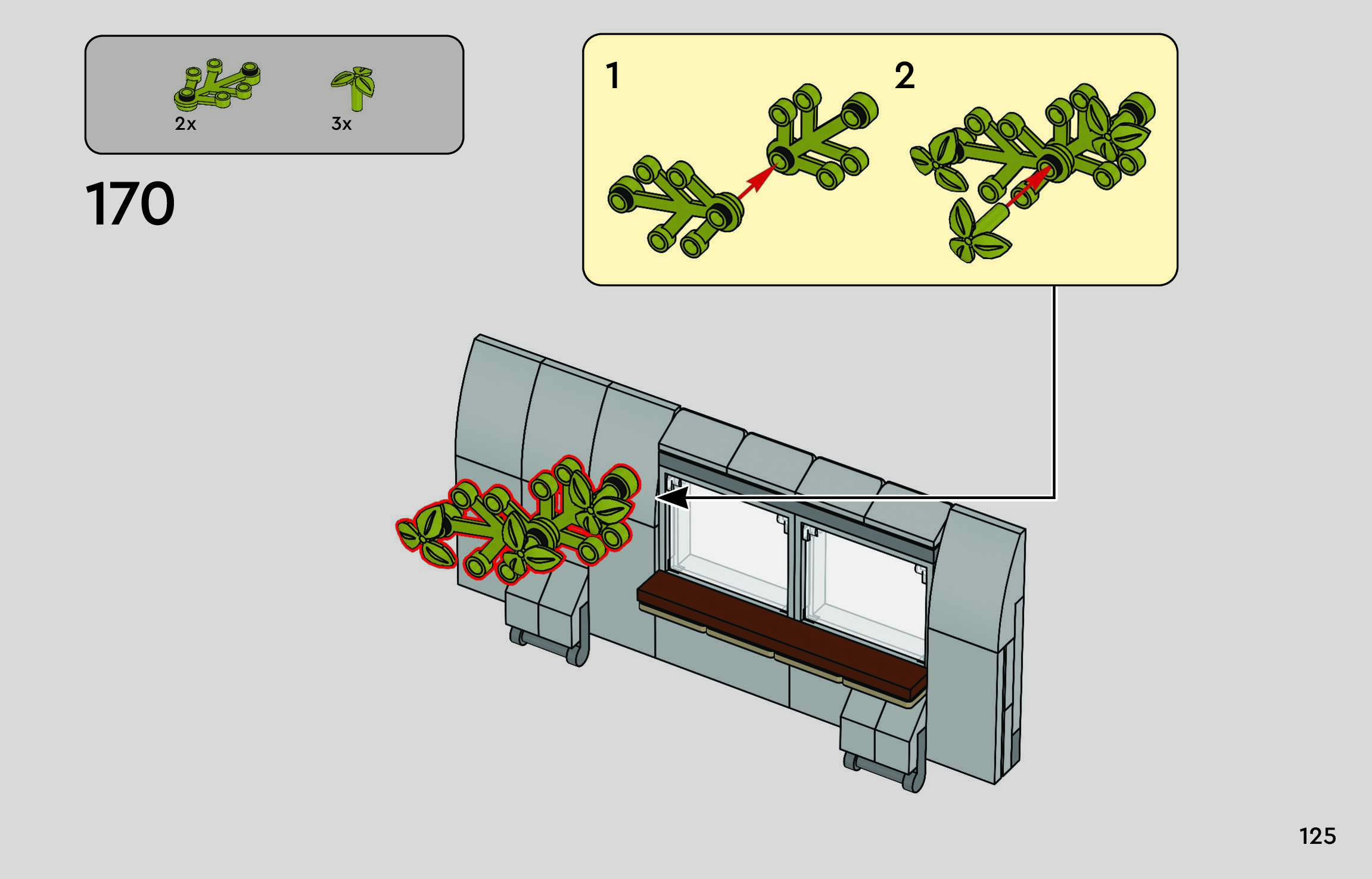 2x
3x

170

1
2

125