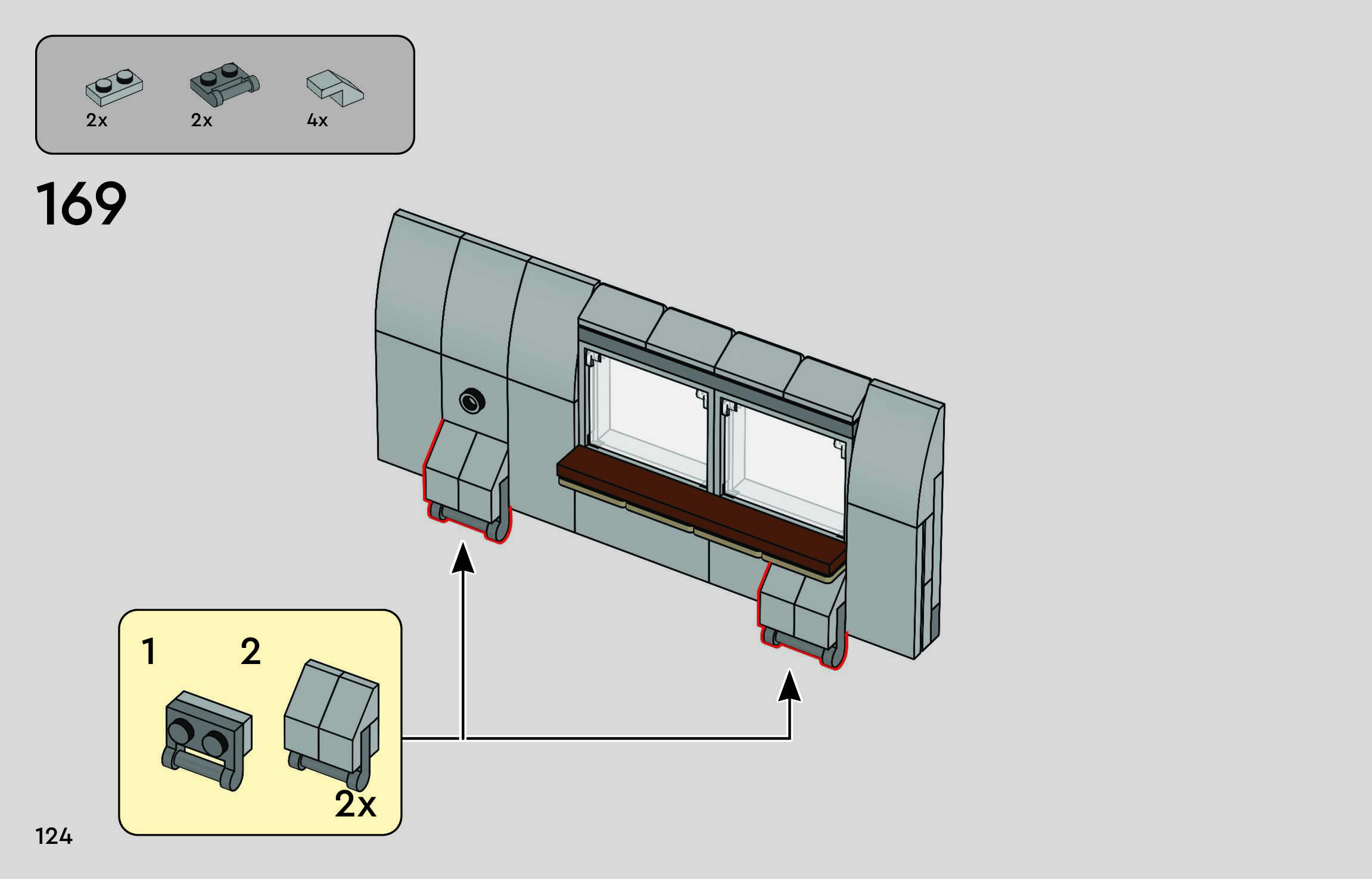 2x 2x 4x

169

1 2

2x

124