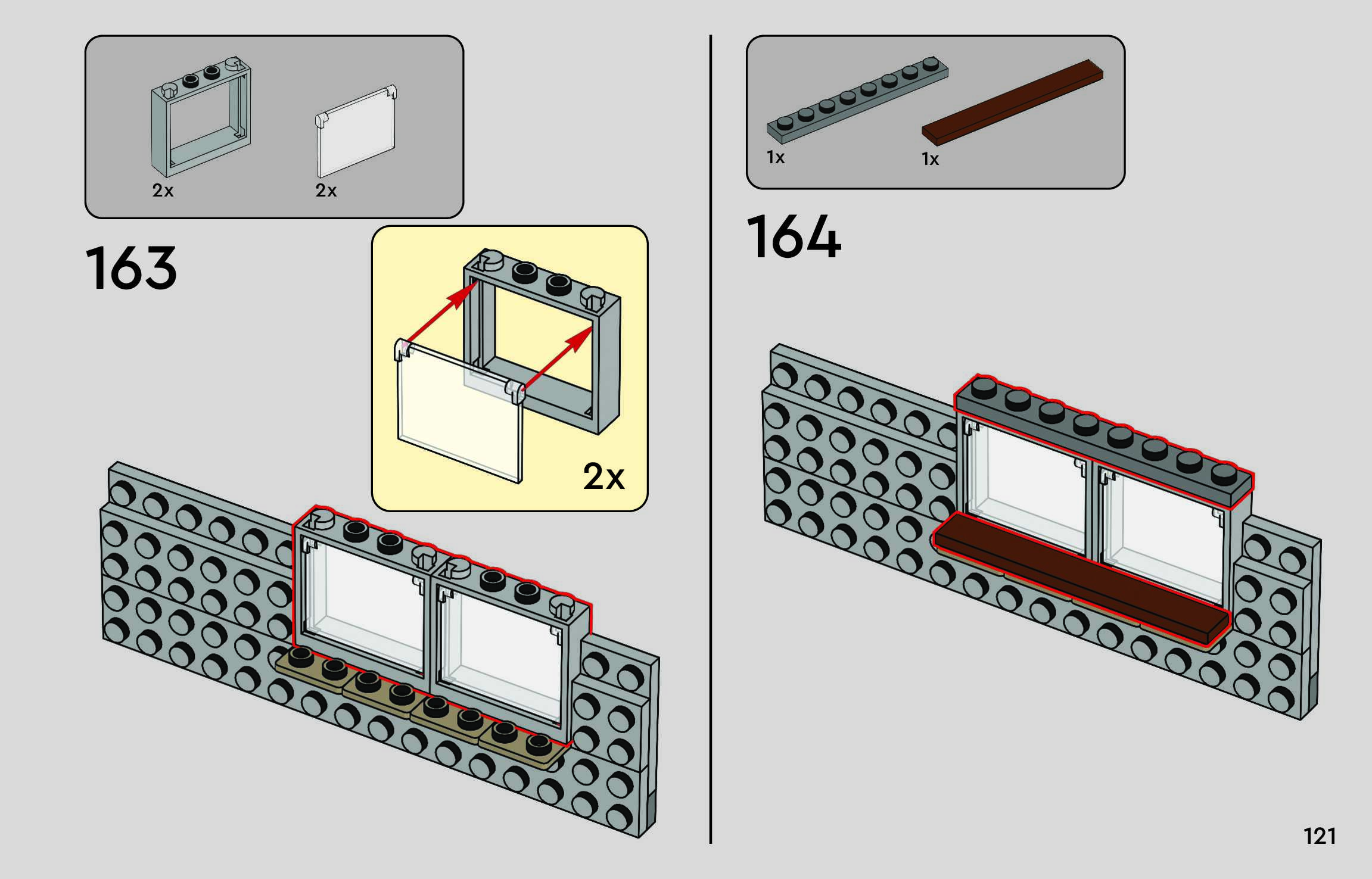 2x
2x

163

2x

1x
1x

164

121