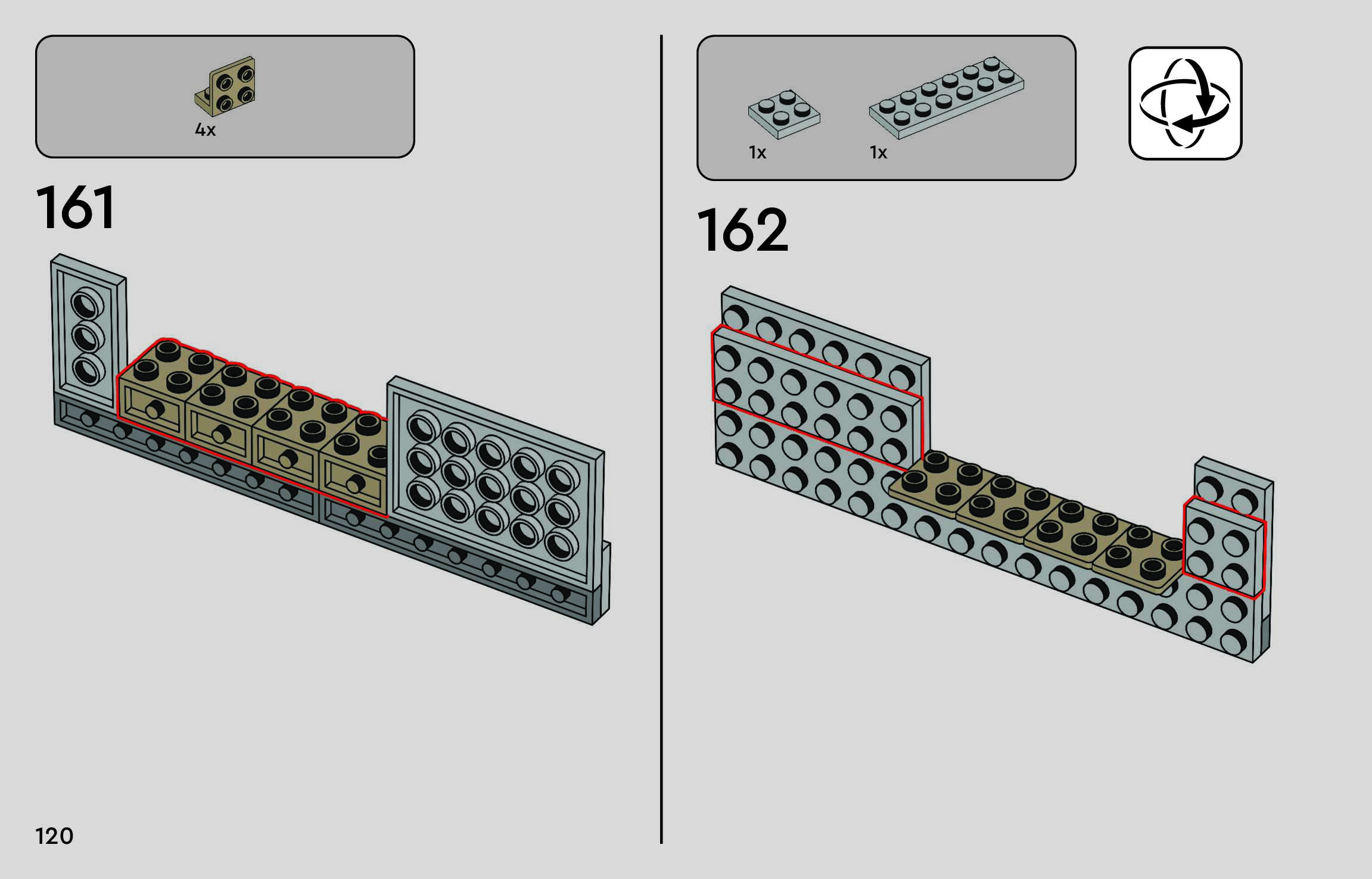 4x

161

1x

1x

162

120