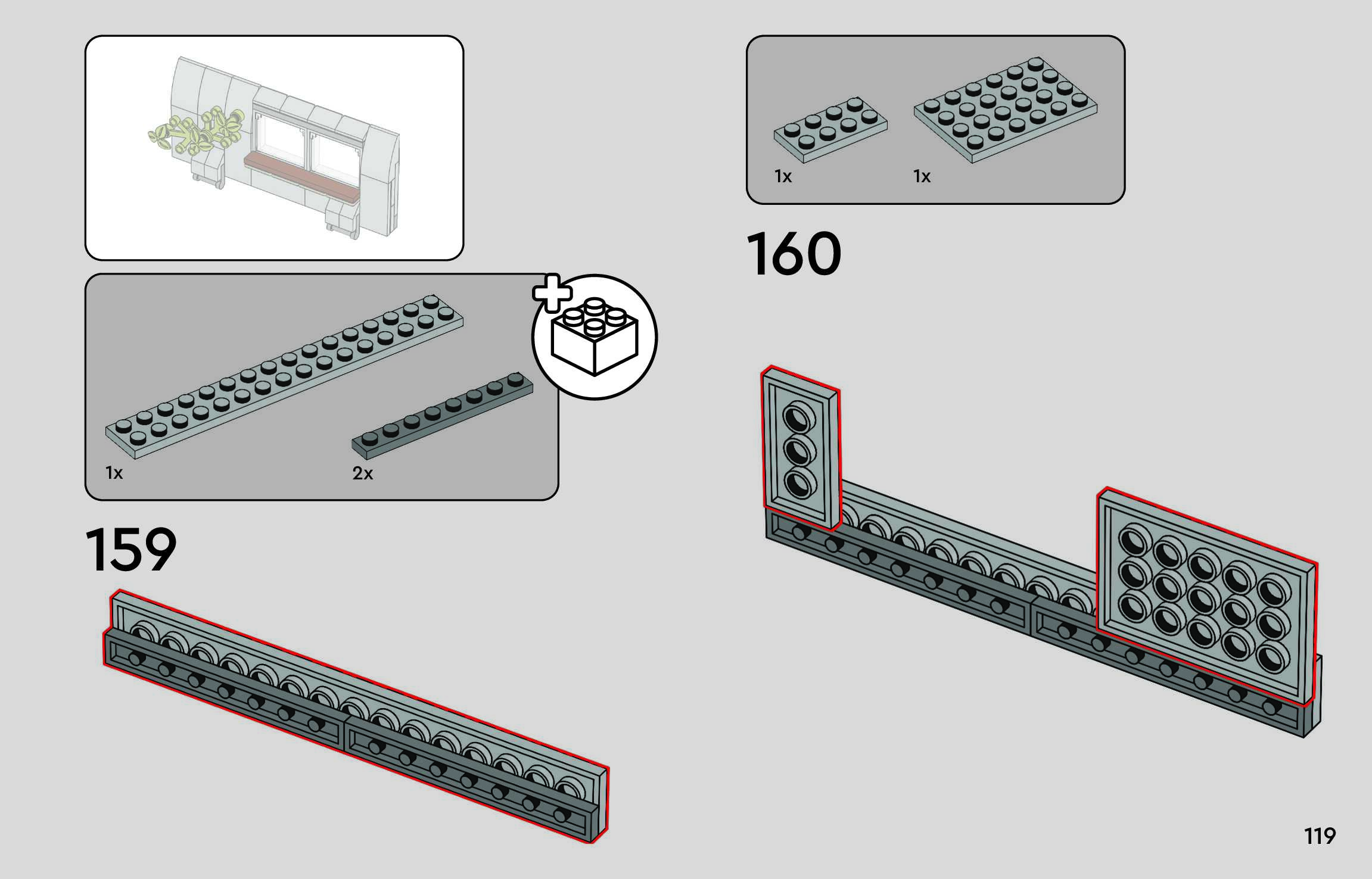 1x

2x

159

1x

1x

160

119