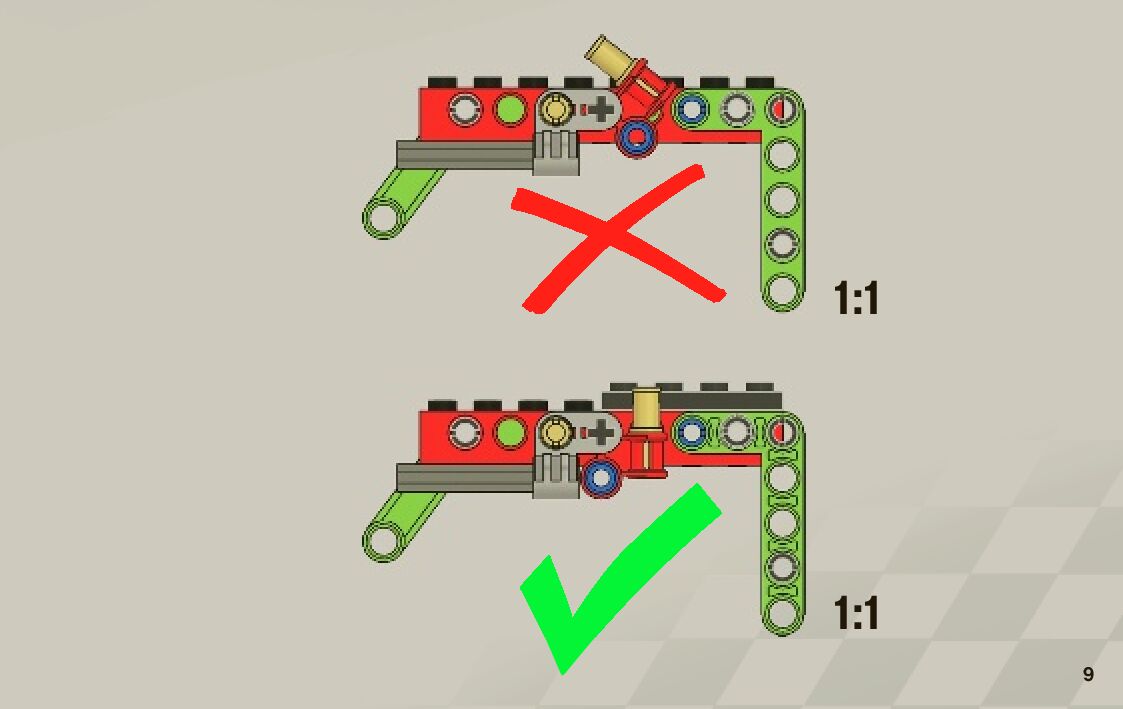 1:1

1:1

9