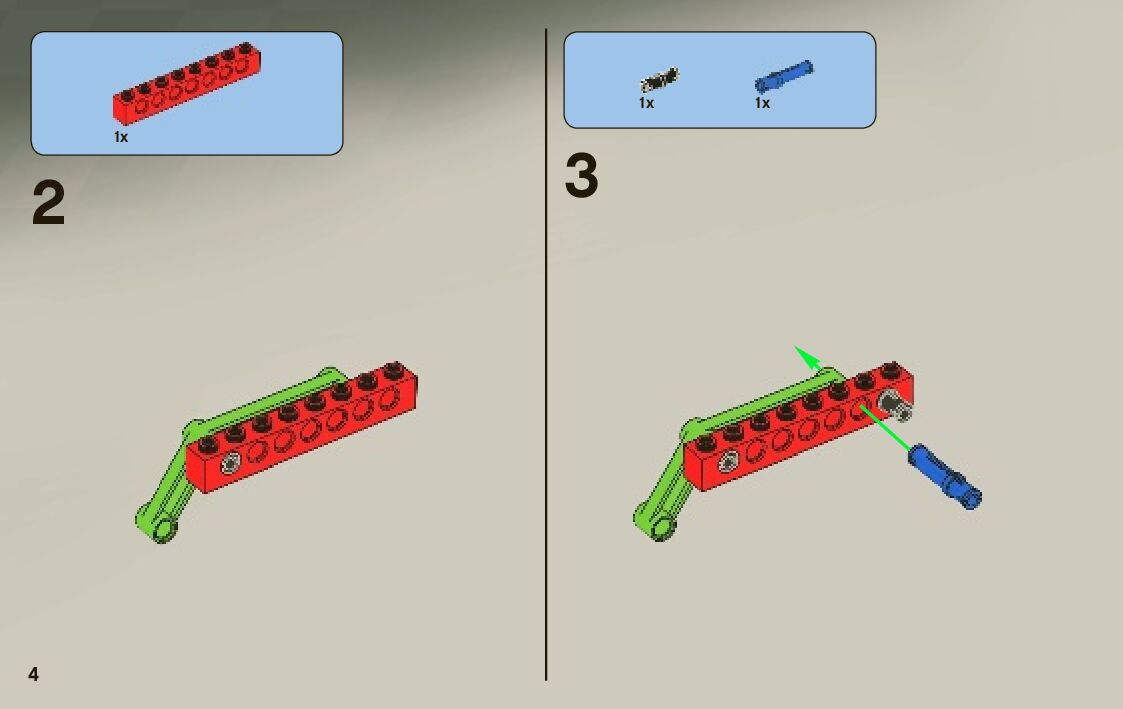 1x

2

1x

1x

3

4