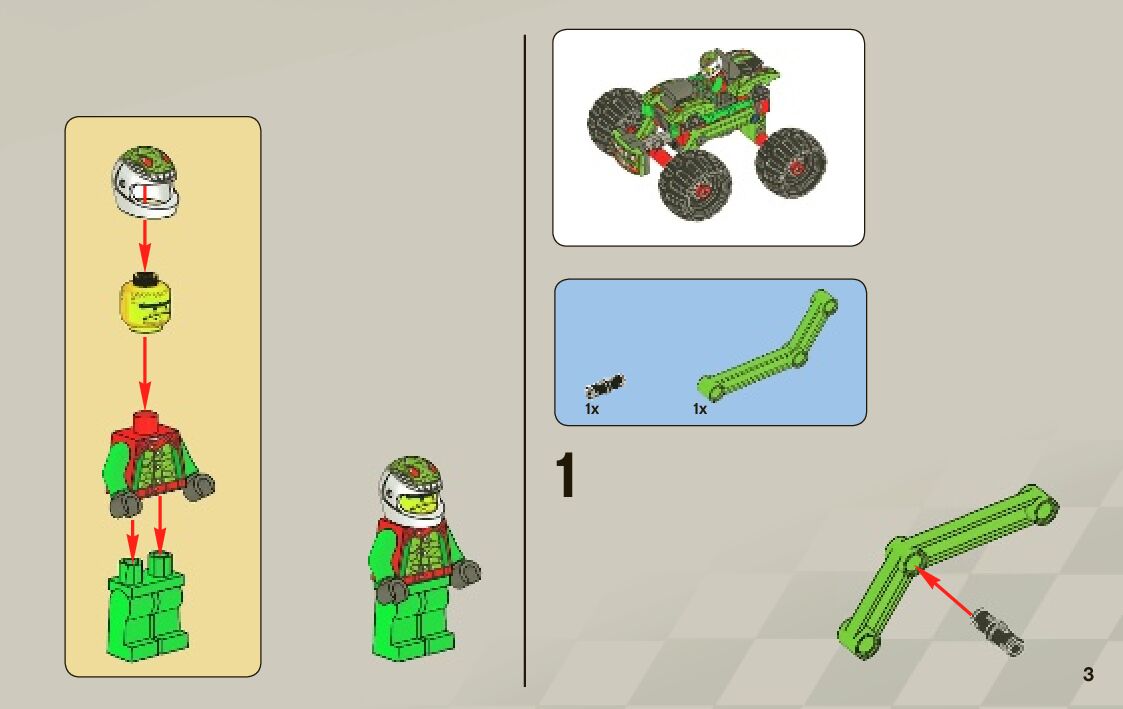 1x
1x

1

3