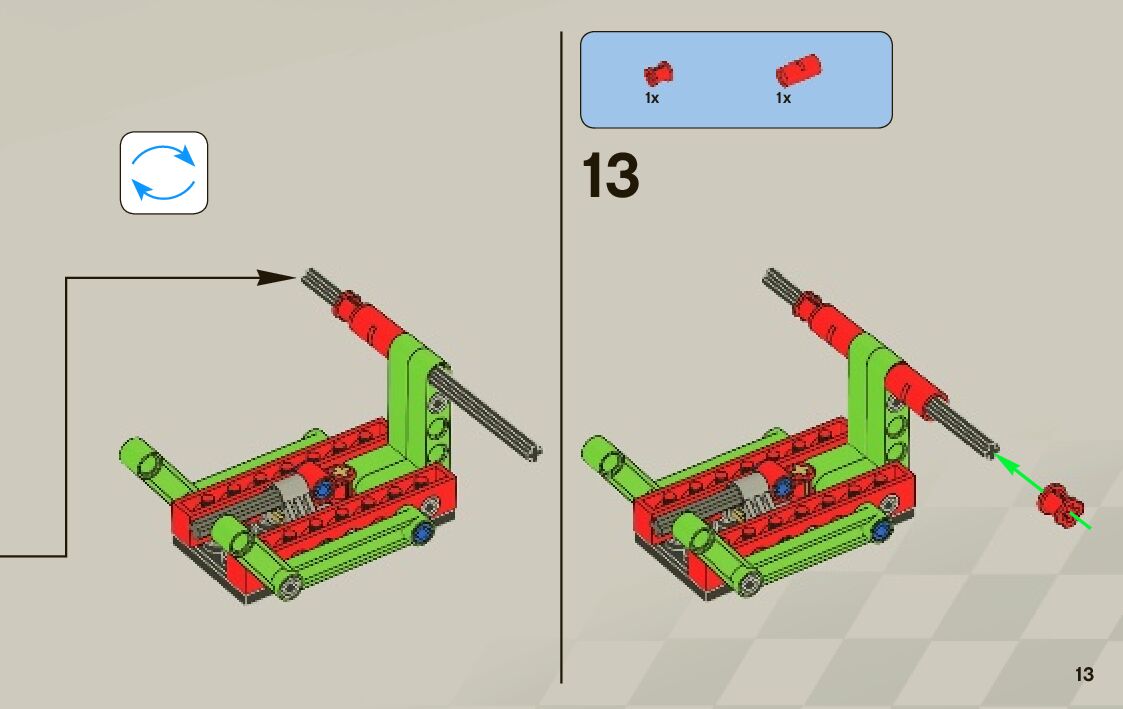 1x
1x

13

13