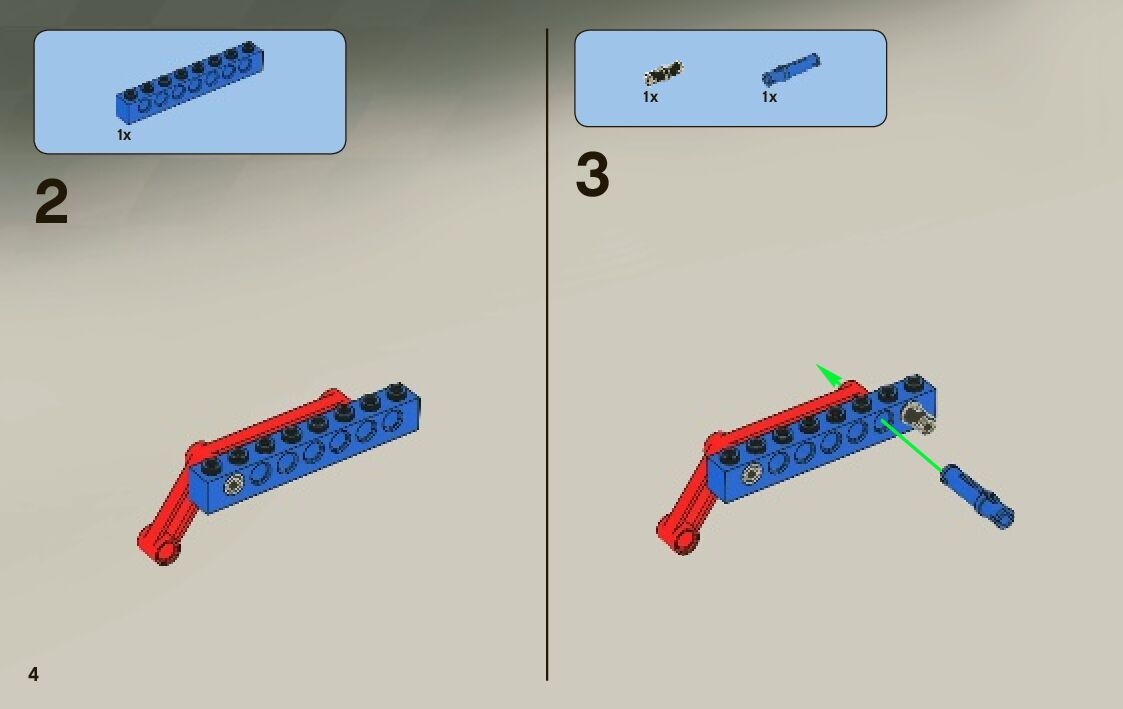 1x

2

1x 1x

3

4