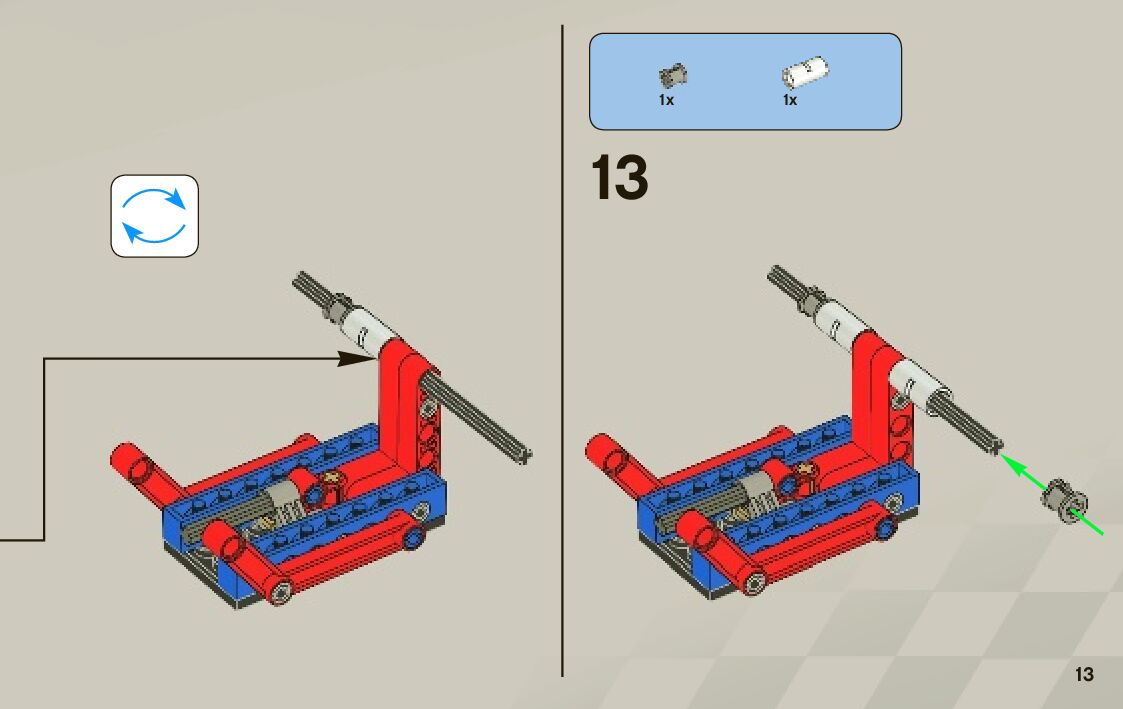 1x 1x

13

13