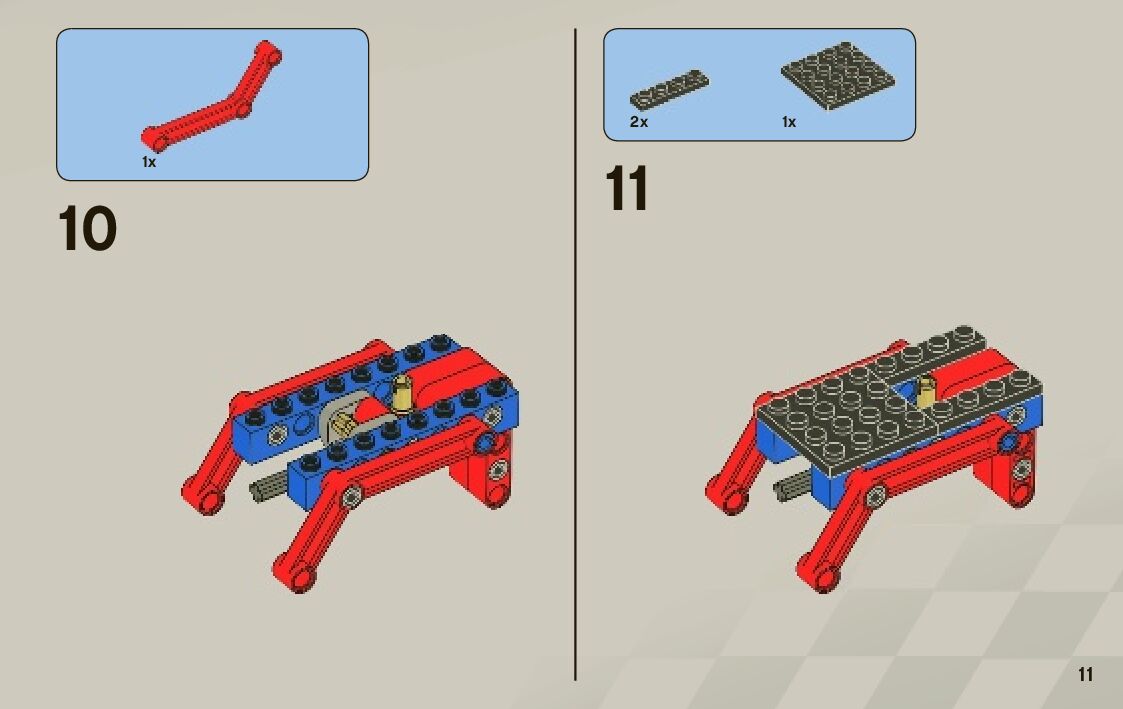 1x

10

2x

1x

11

11