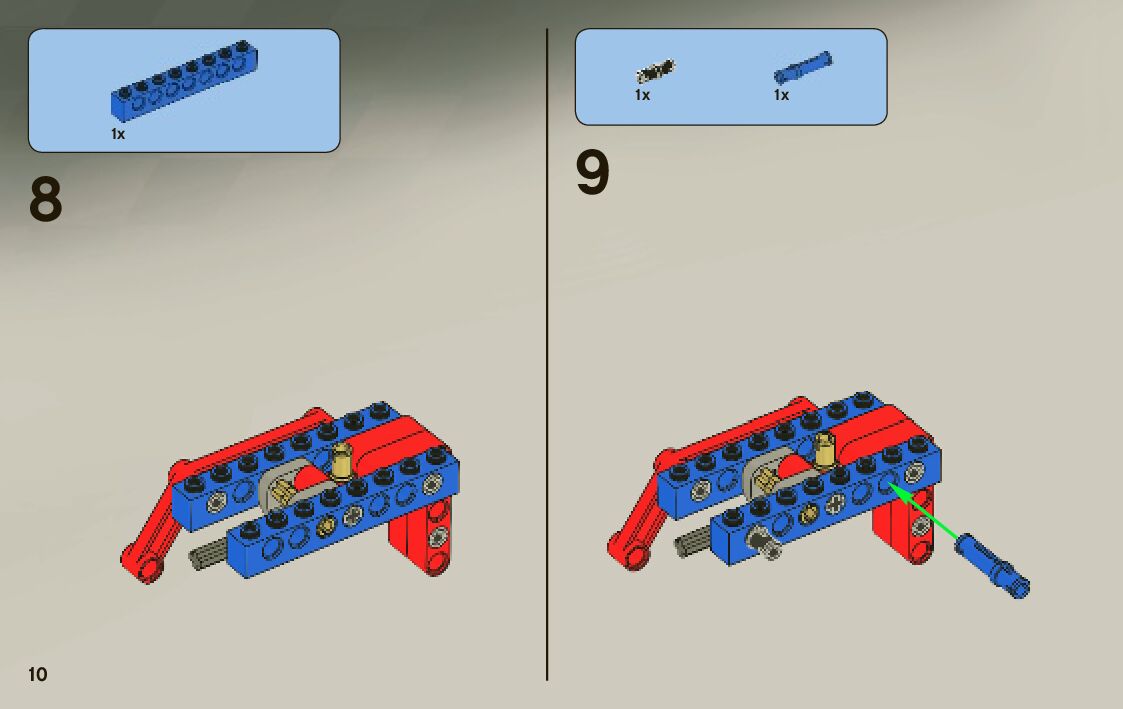 1x

8

1x

1x

9

10