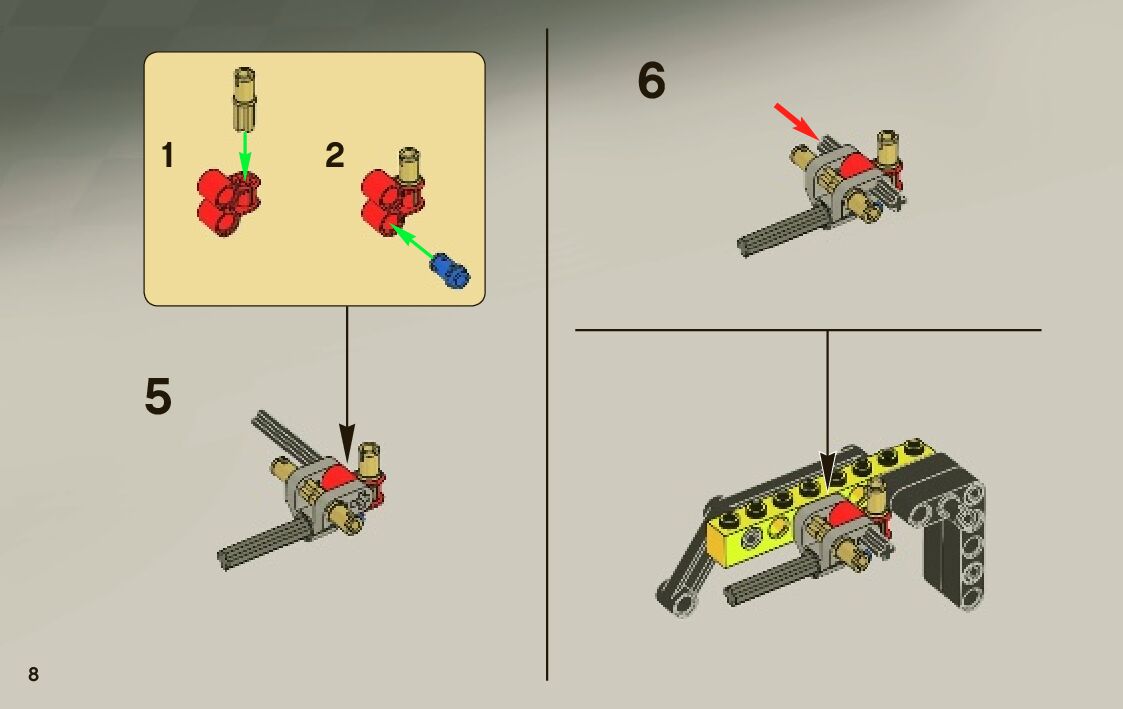 1

2

5

6

8