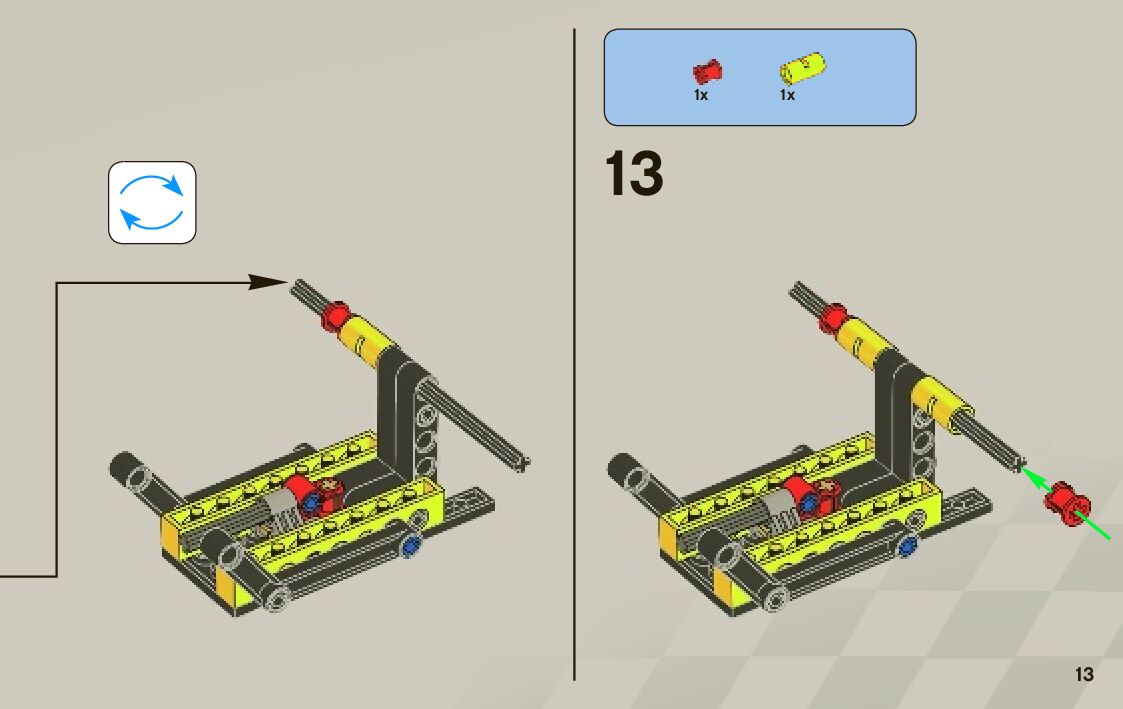 1x 1x

13

13