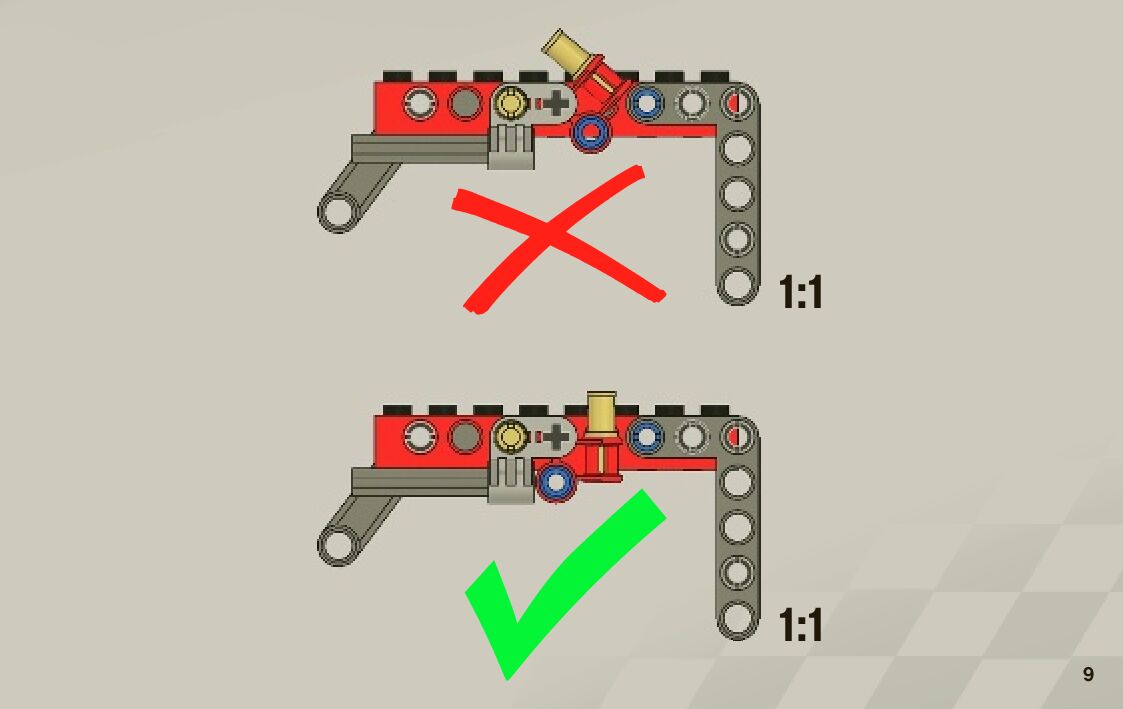 1:1

1:1

9