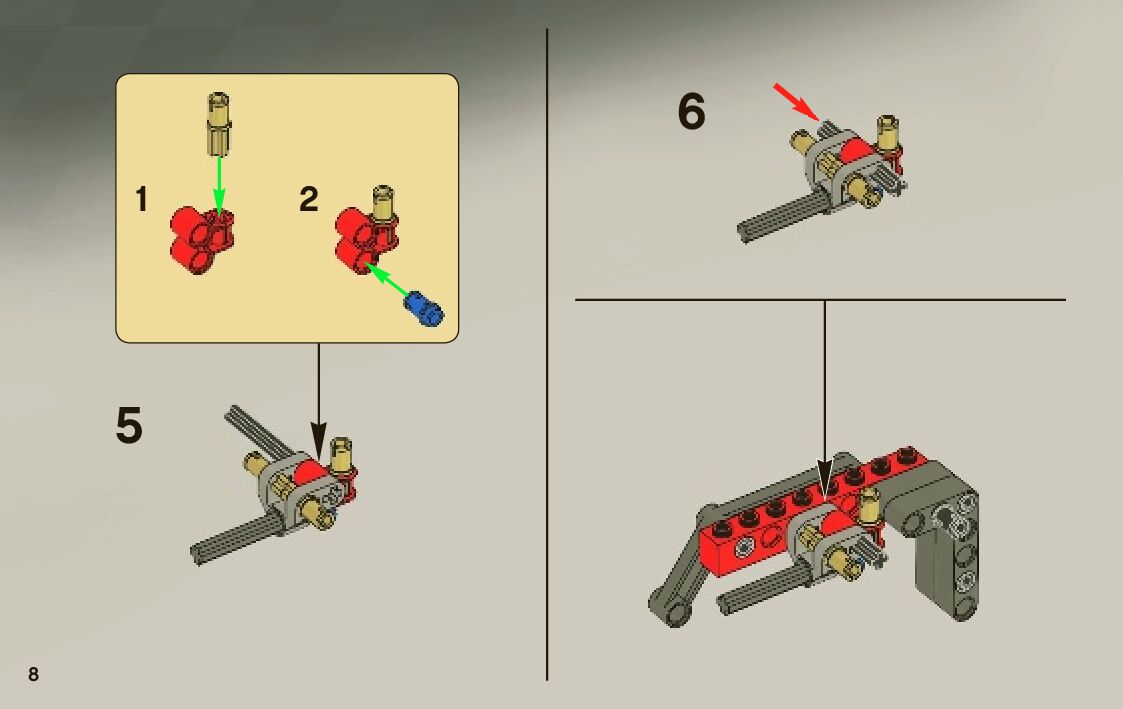 1

2

5

6

8