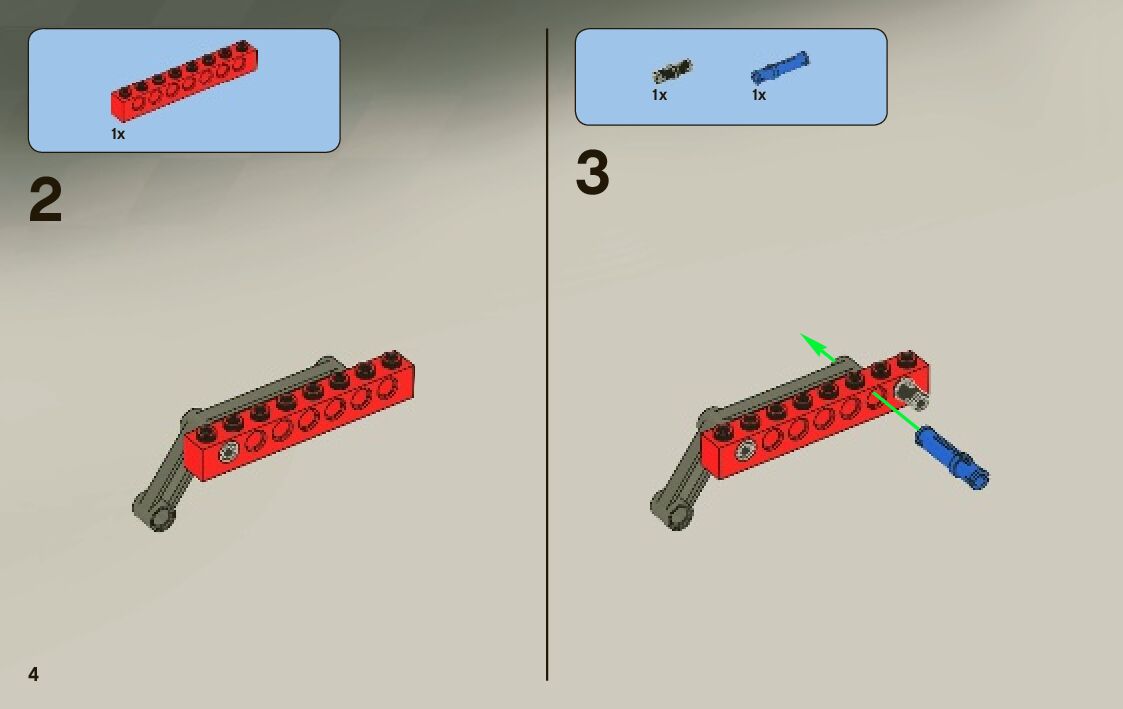 1x

2

1x 1x

3

4