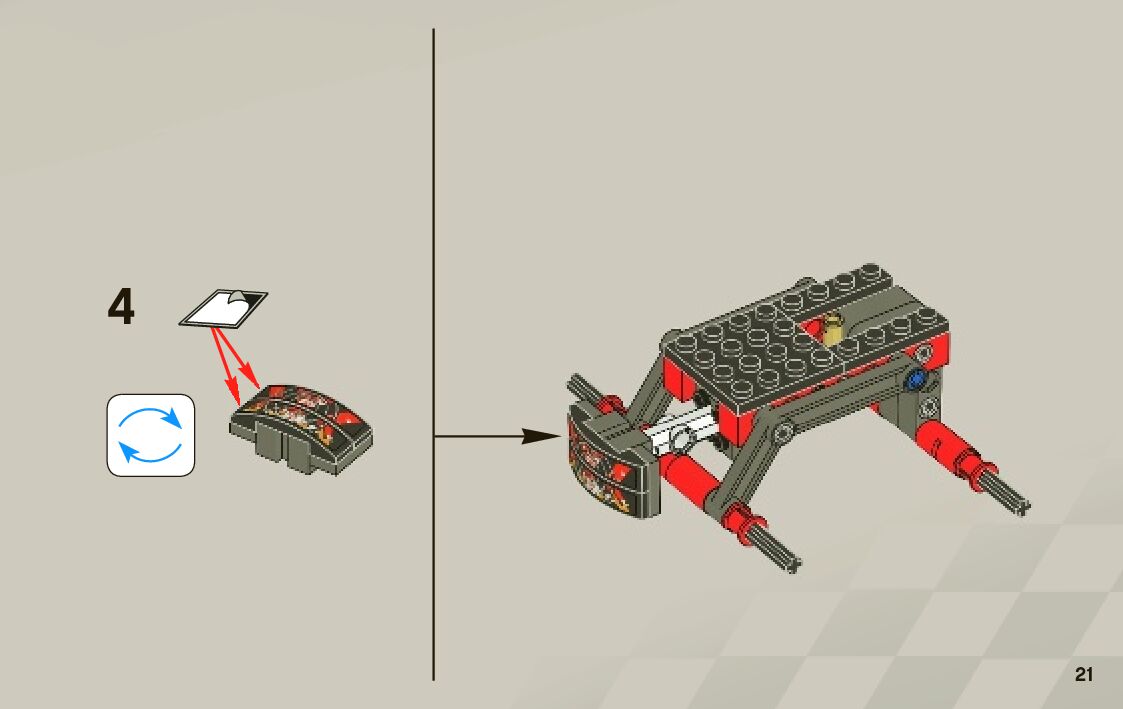 4

21