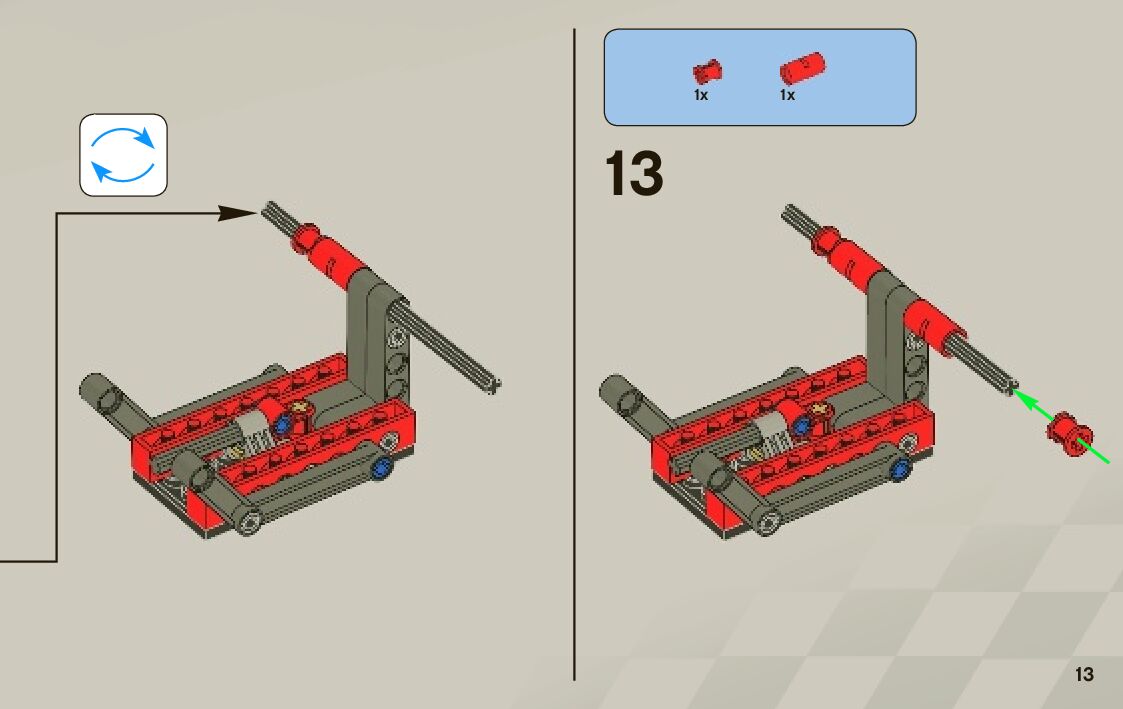 1x 1x

13

13