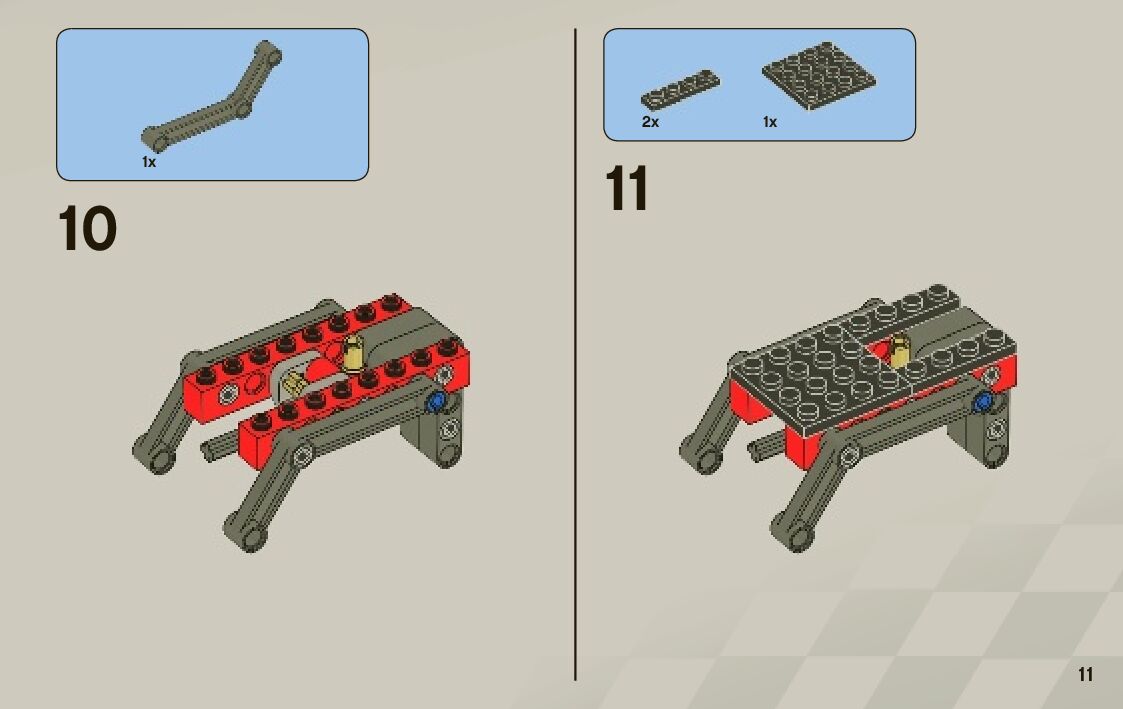 1x

10

2x

1x

11

11