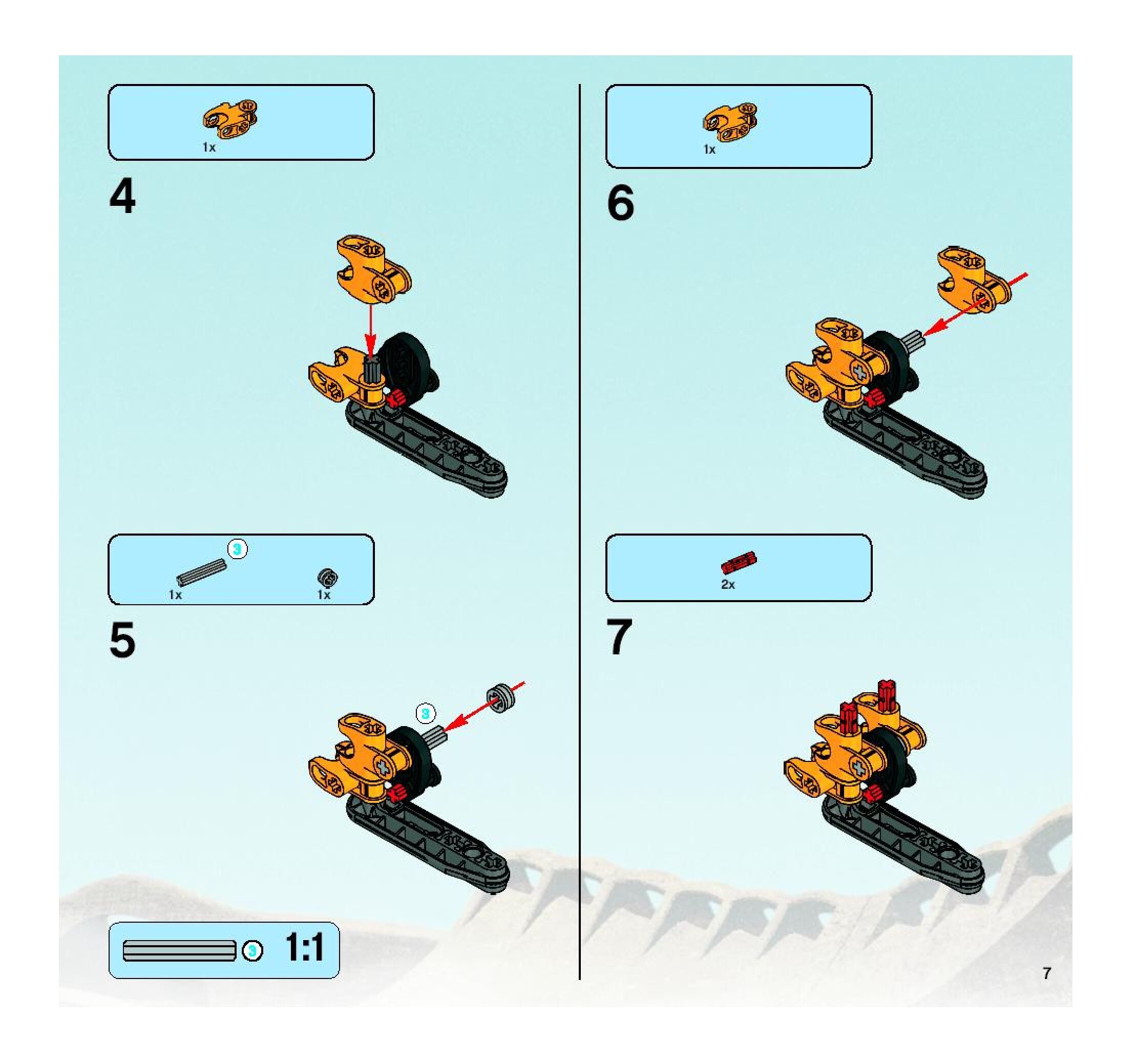 1x

4

3

1x

1x

5

3

3 1:1

1x

6

2x

7

7