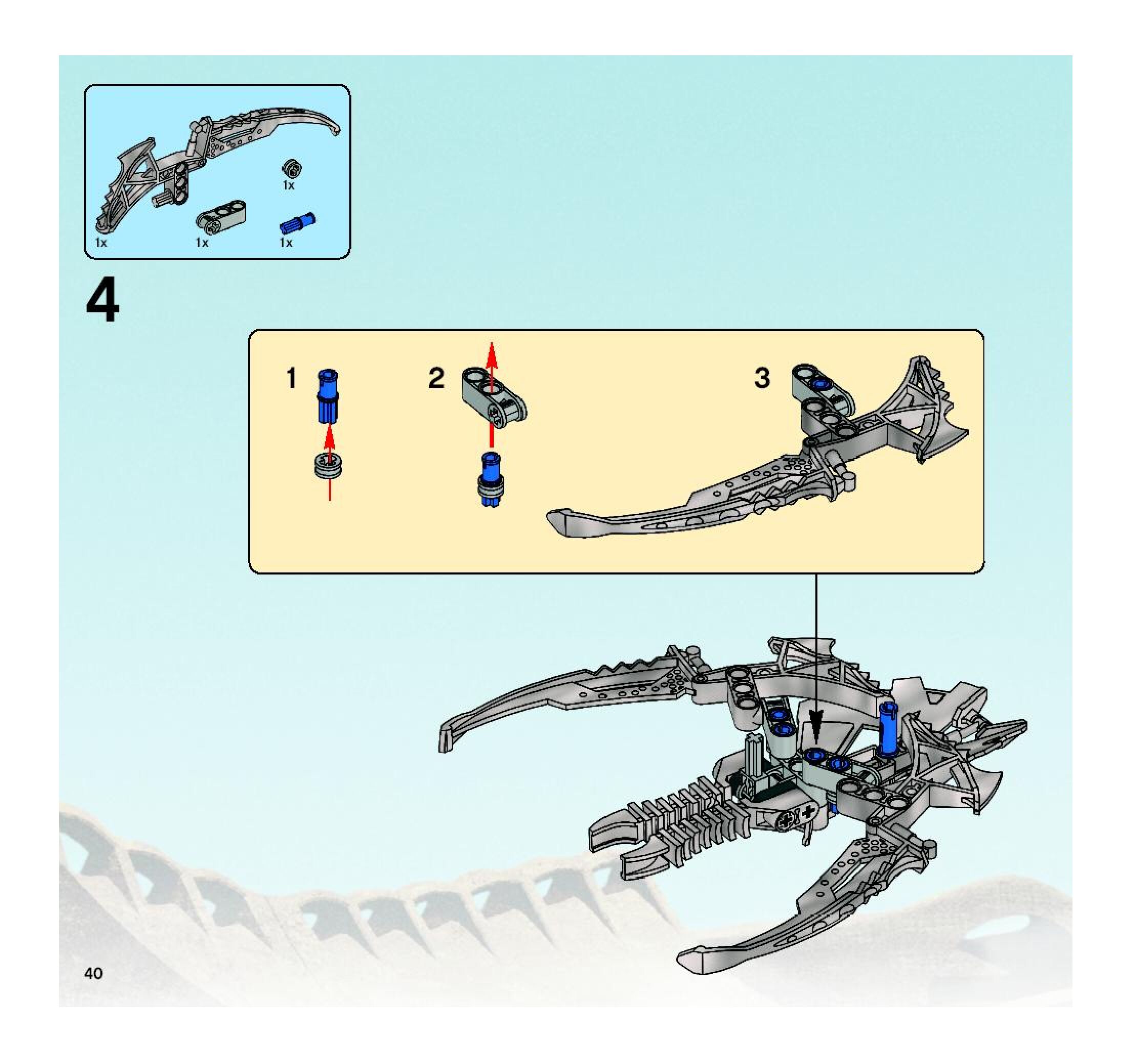 1x

1x

1x

1x

4

1

2

3

40