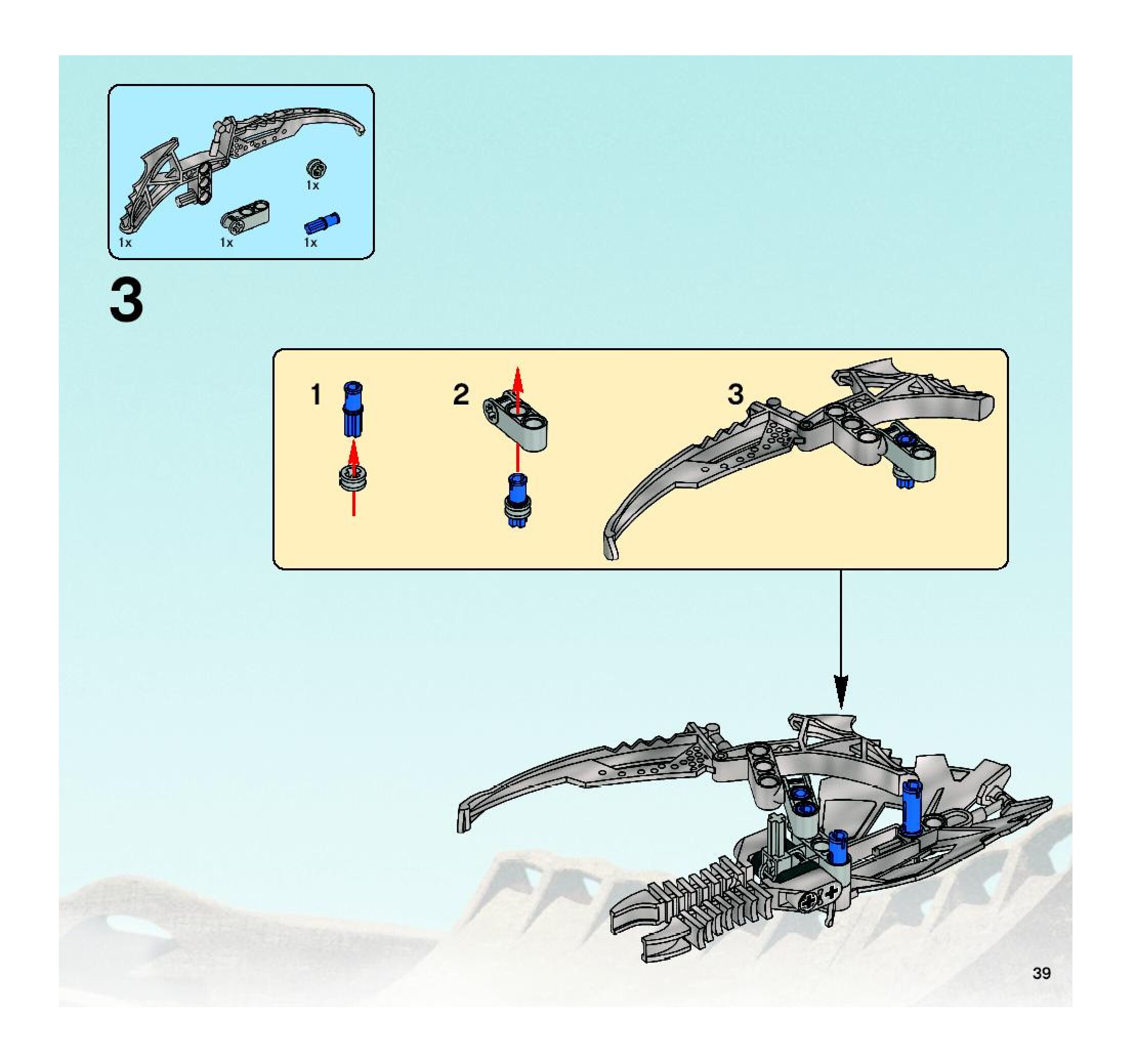 1x

1x

1x

1x

3

1

2

3

39