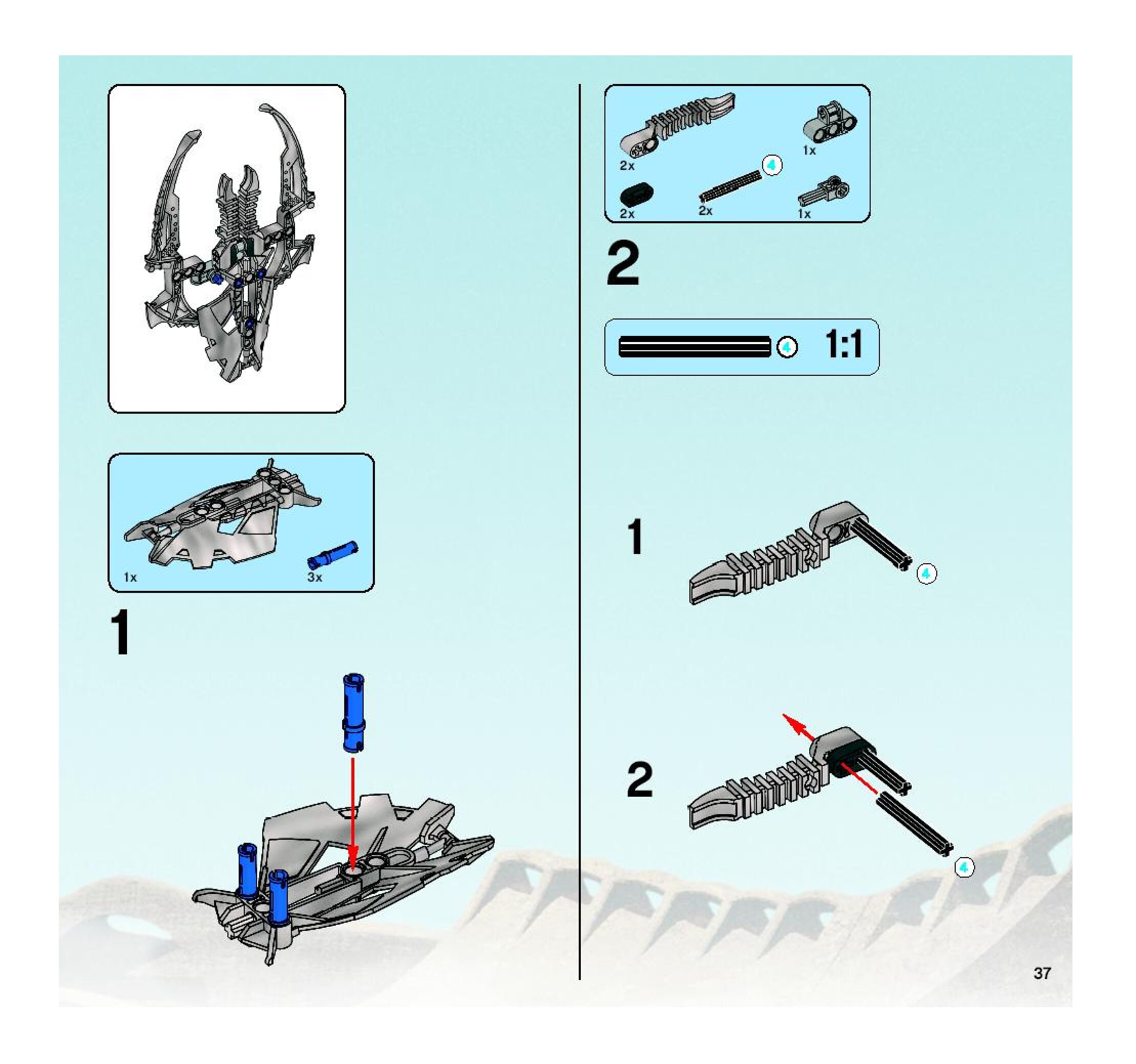 1x

3x

1

2x

1x

4

2x

2x

1x

2

4

1:1

1

4

2

4

37