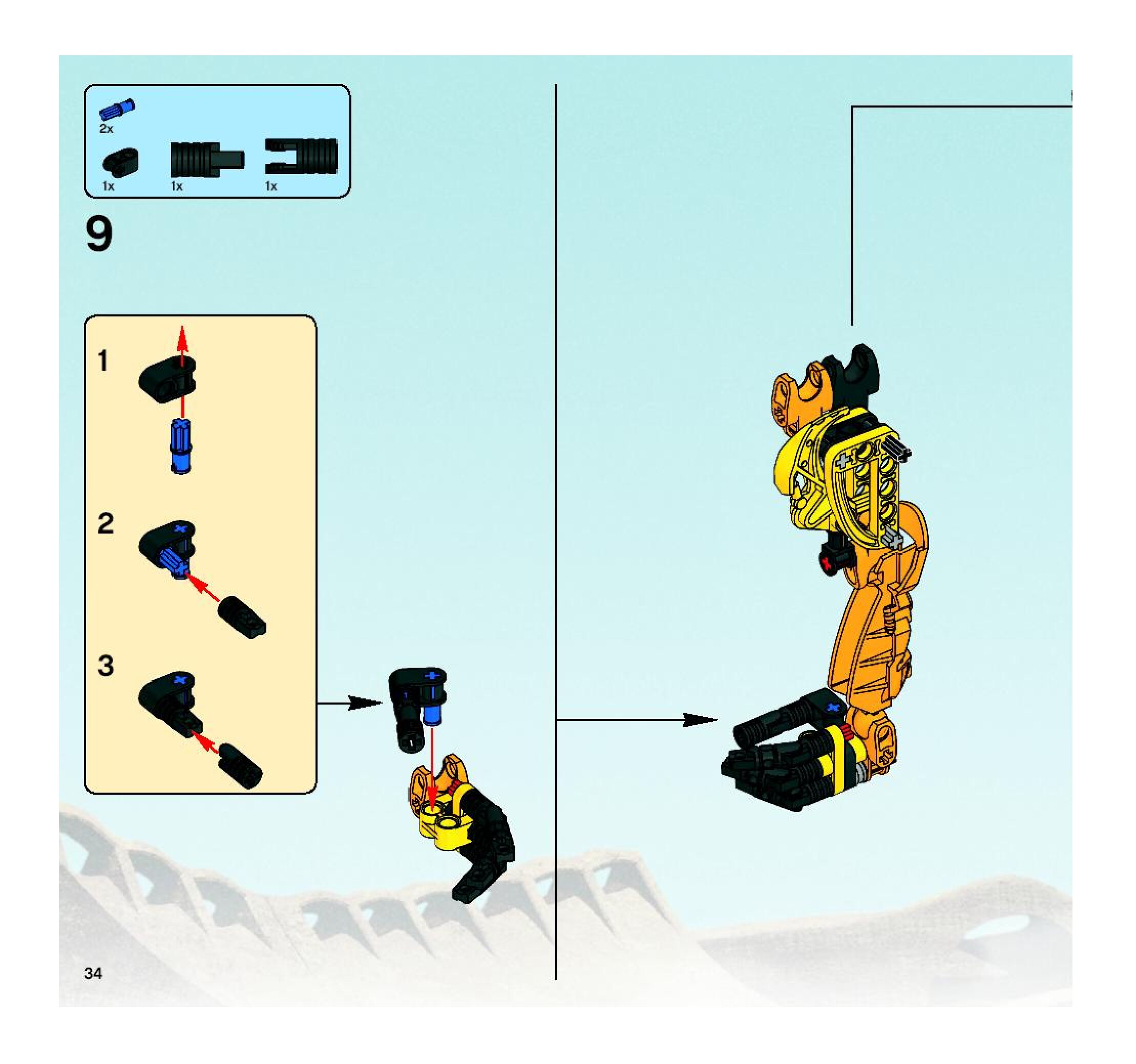 2x

1x 1x 1x

9

1

2

3

34