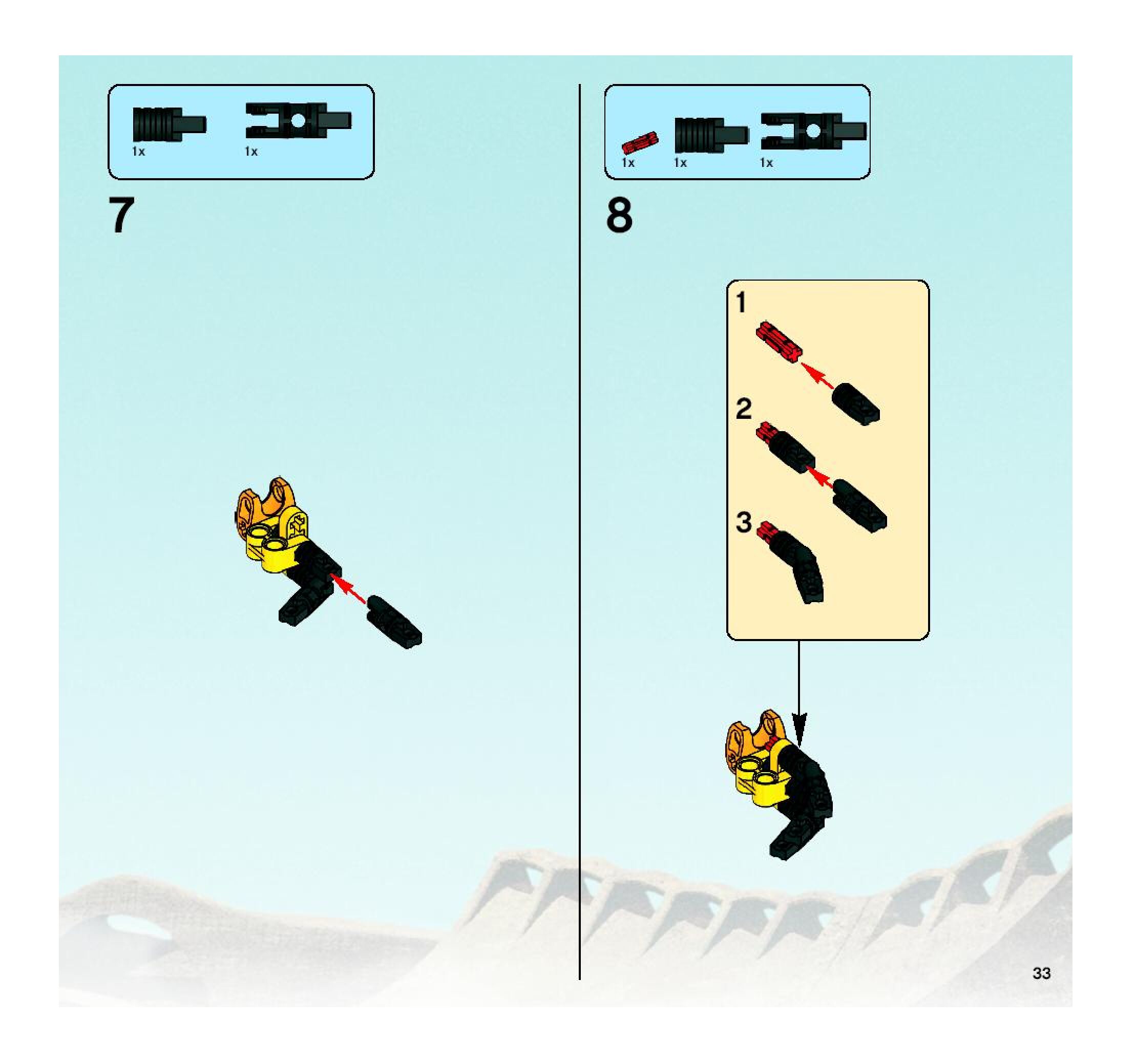 1x 1x

7

1x 1x 1x

8

1

2

3

33