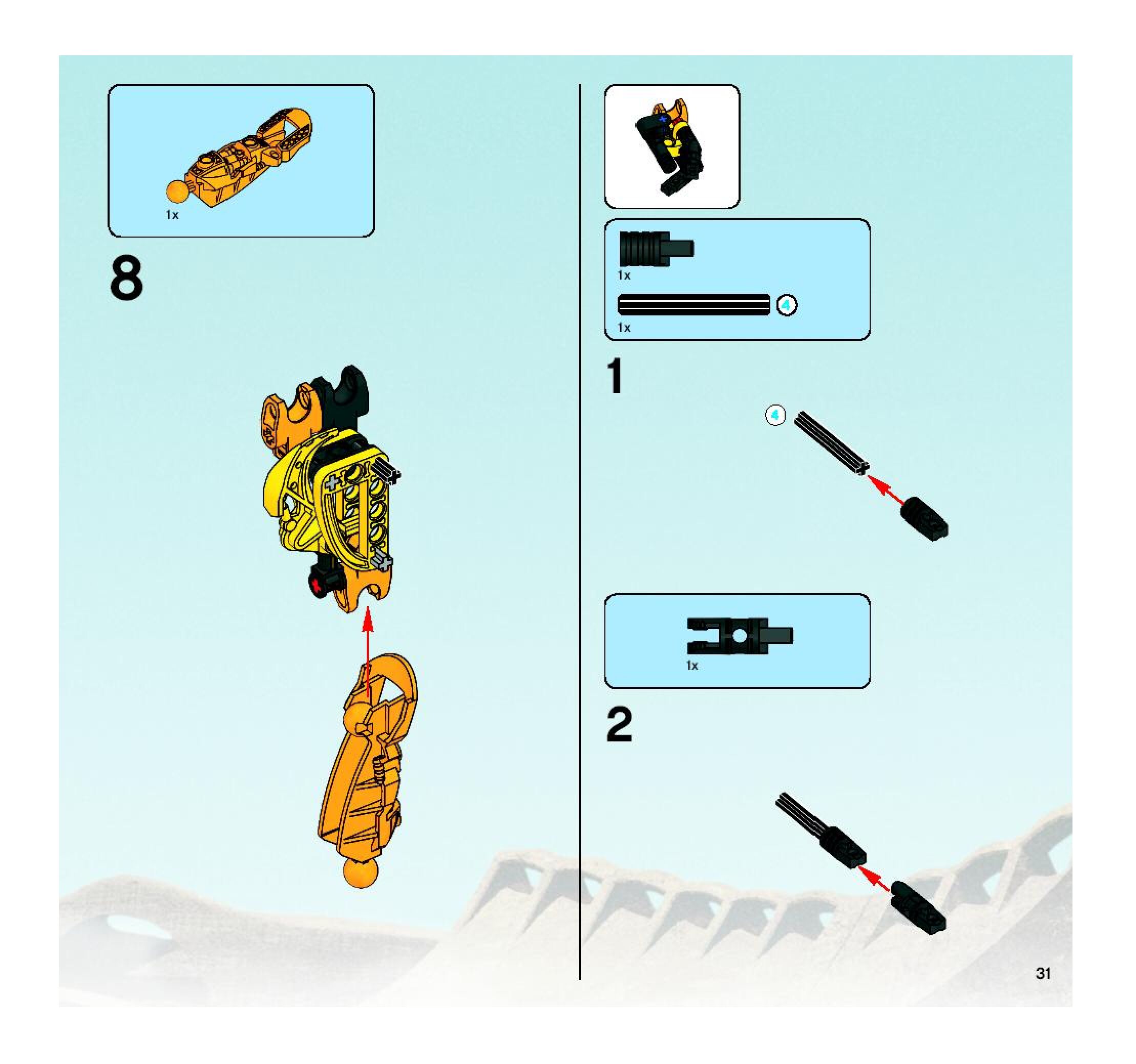 1x

8

1x

4

1x

1

4

1x

2

31