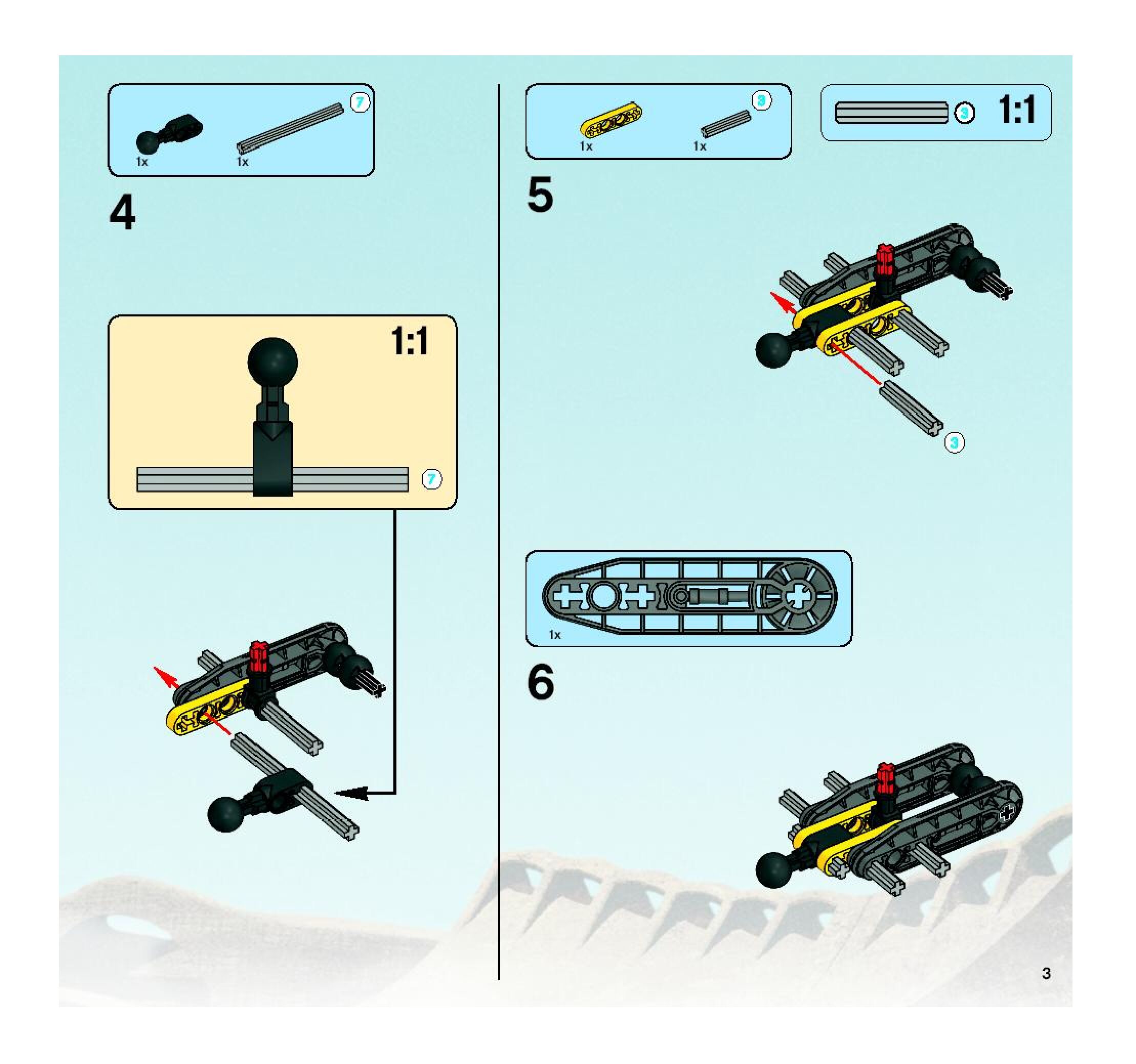 7
1x
1x

4

1:1
7

3
1x
1x

3
1:1

5

3

1x

6

3