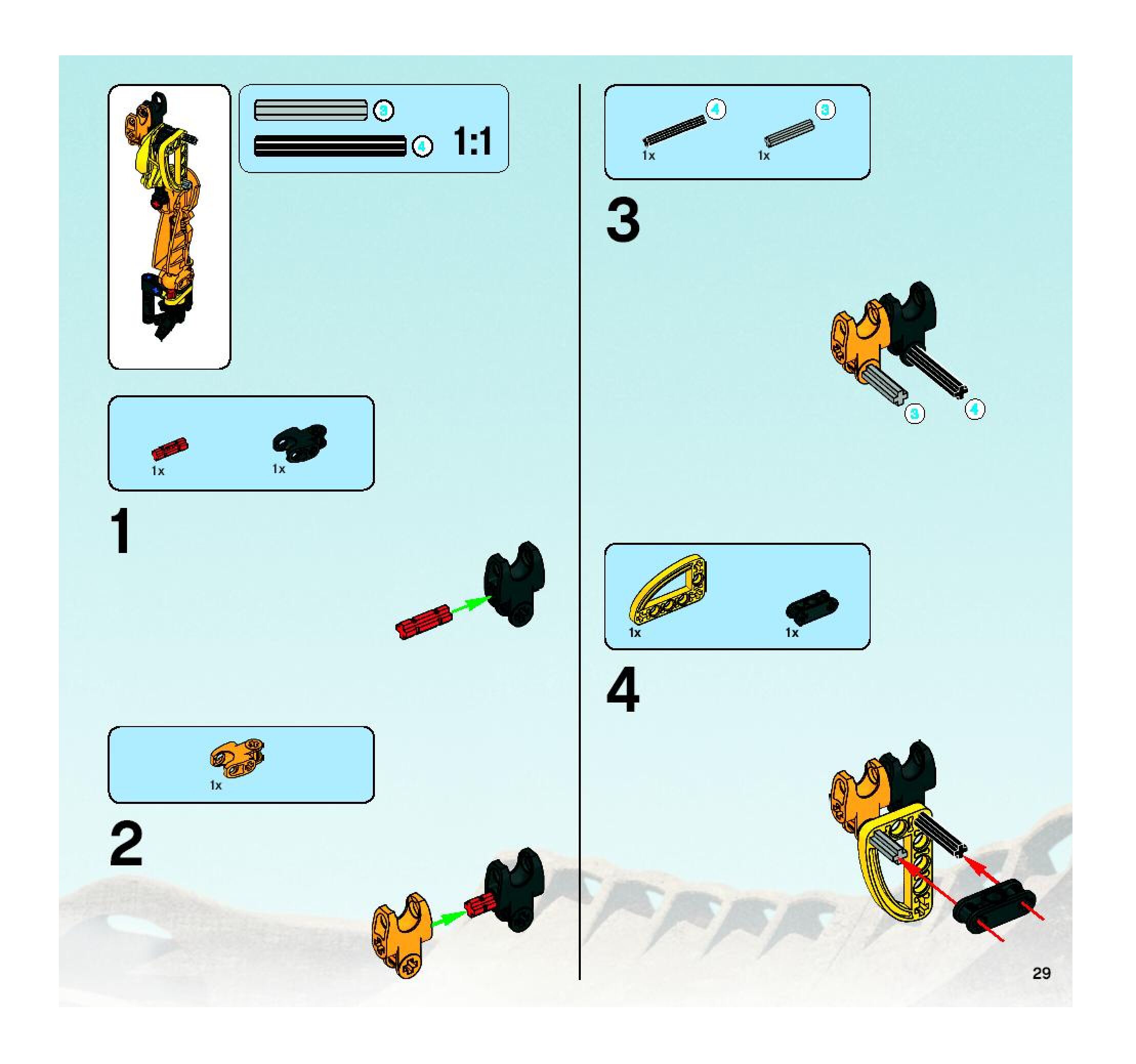 3
4
1:1

1x
1x

1

1x

2

4
3
1x
1x

3

3
4

1x
1x

4

29