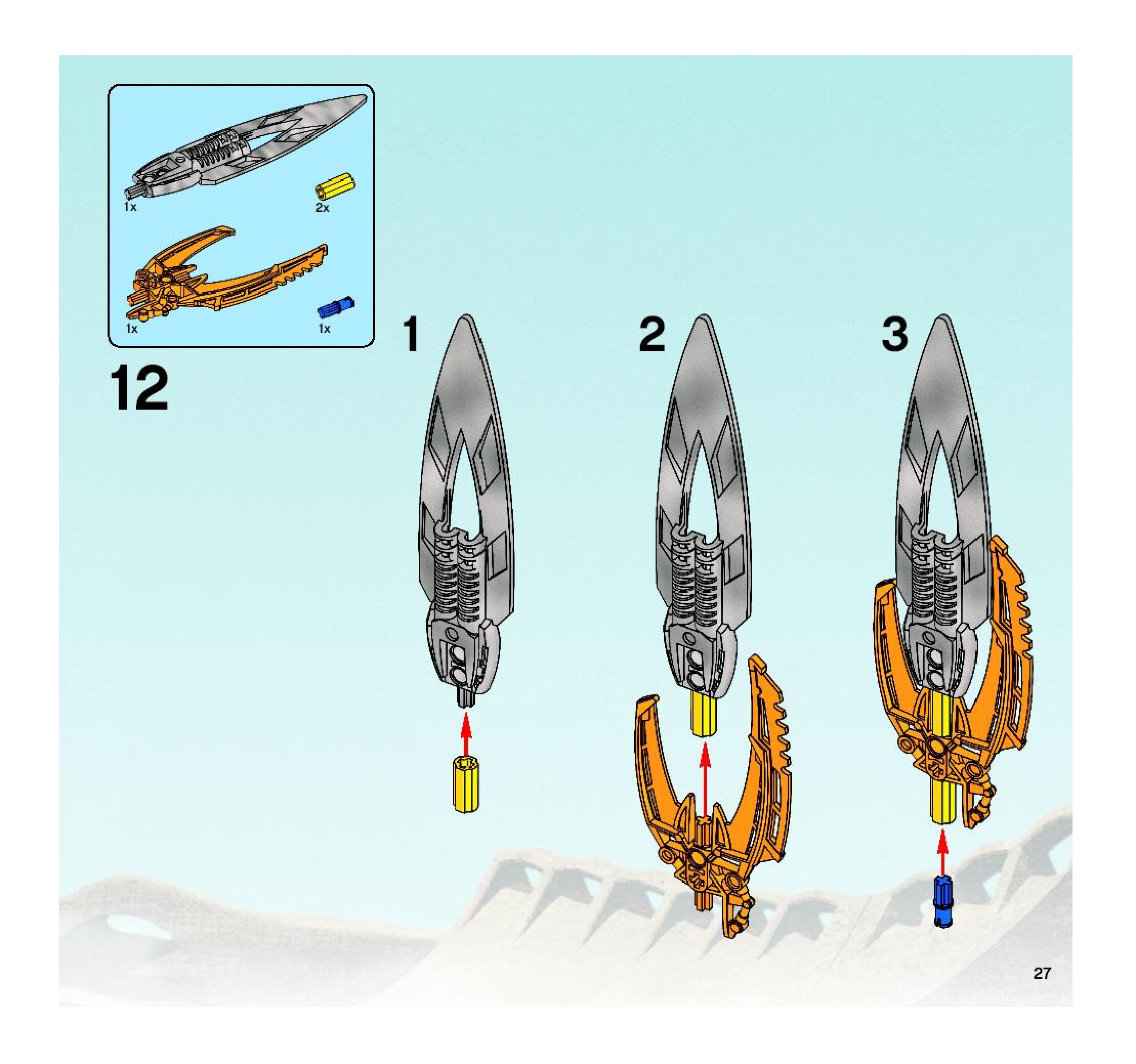 1x

2x

1x

1x

12

1

2

3

27