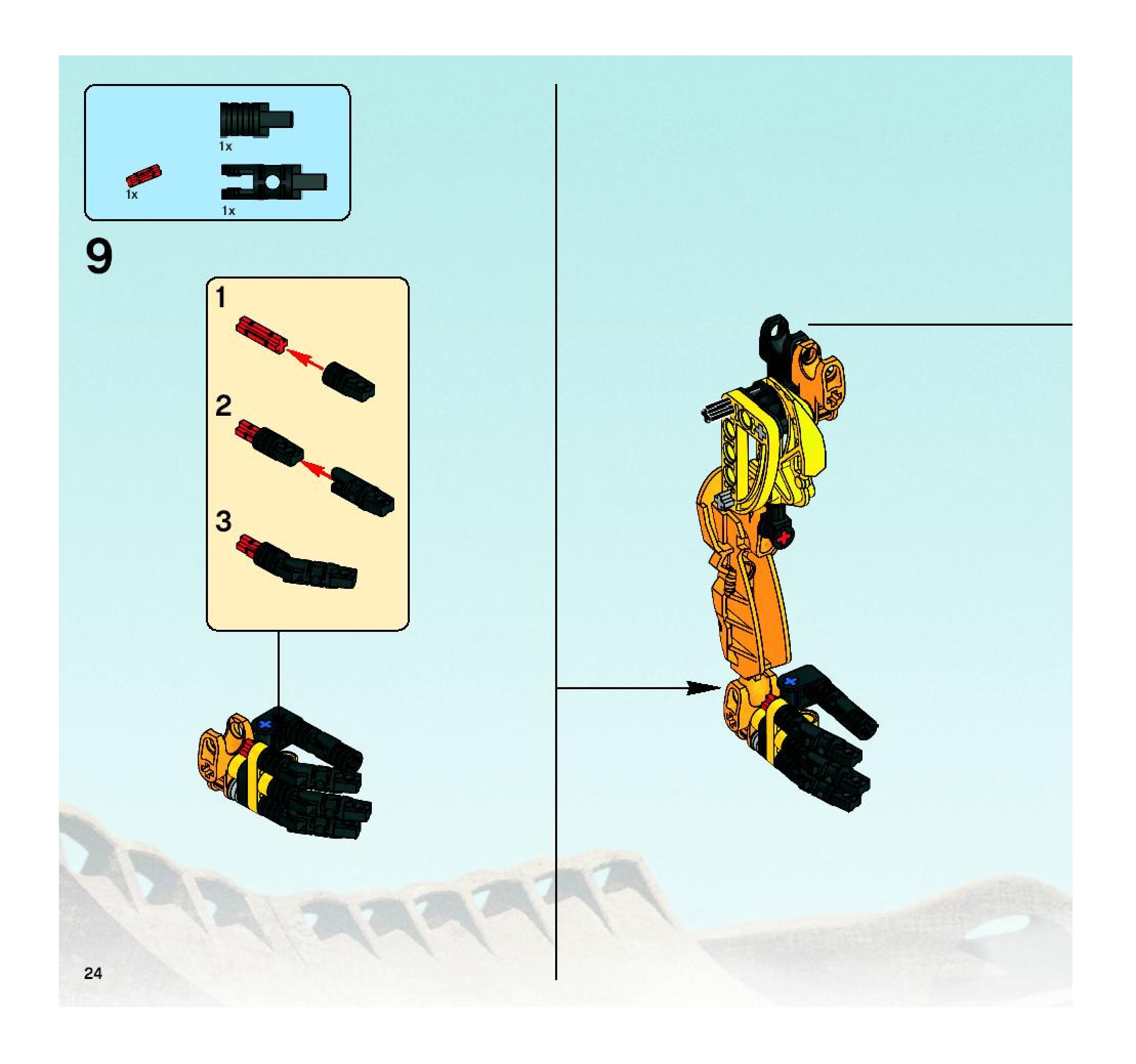 1x

1x

1x

9

1

2

3

24