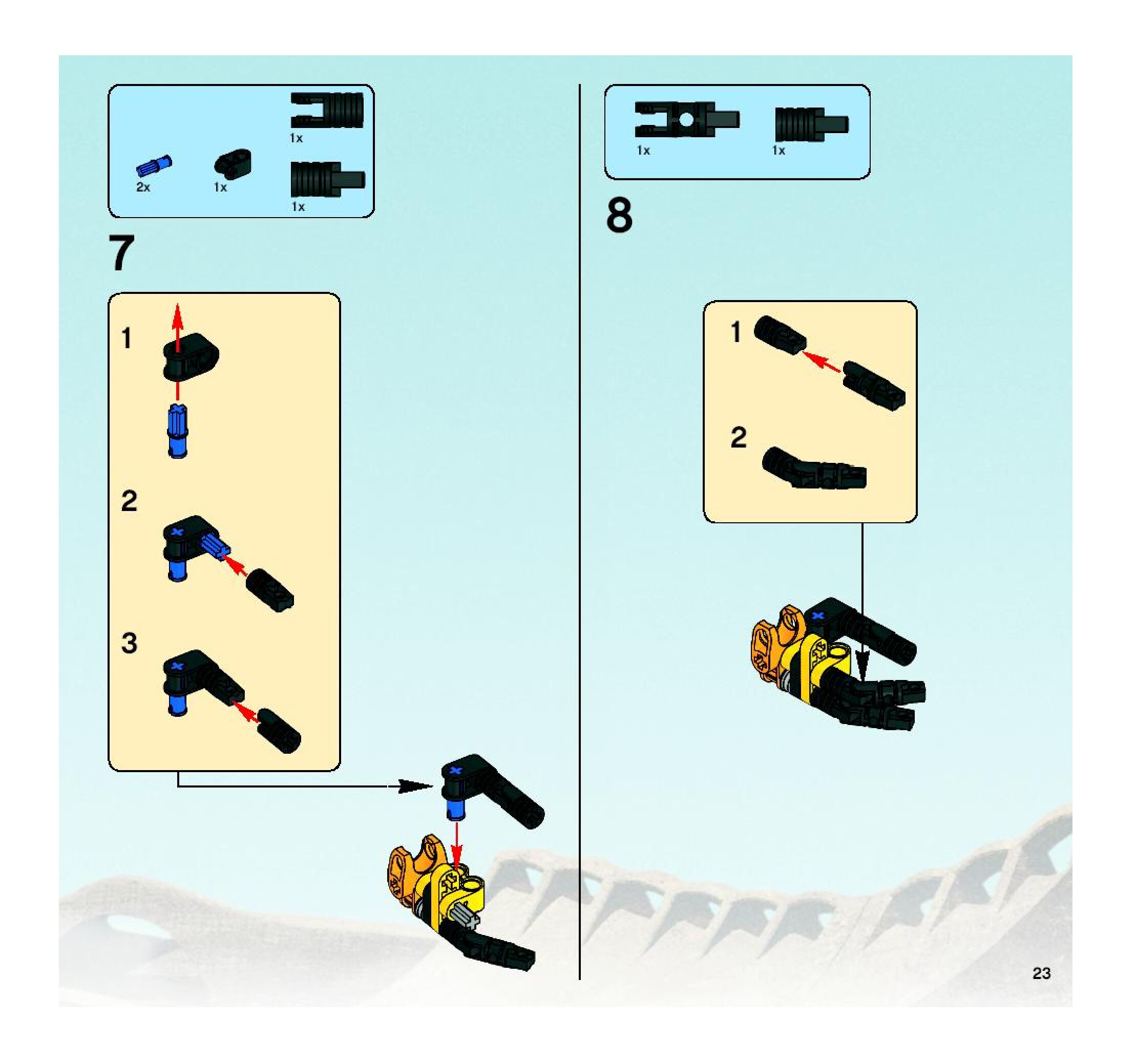 1x

2x

1x

1x

7

1

2

3

1x

1x

8

1

2

23