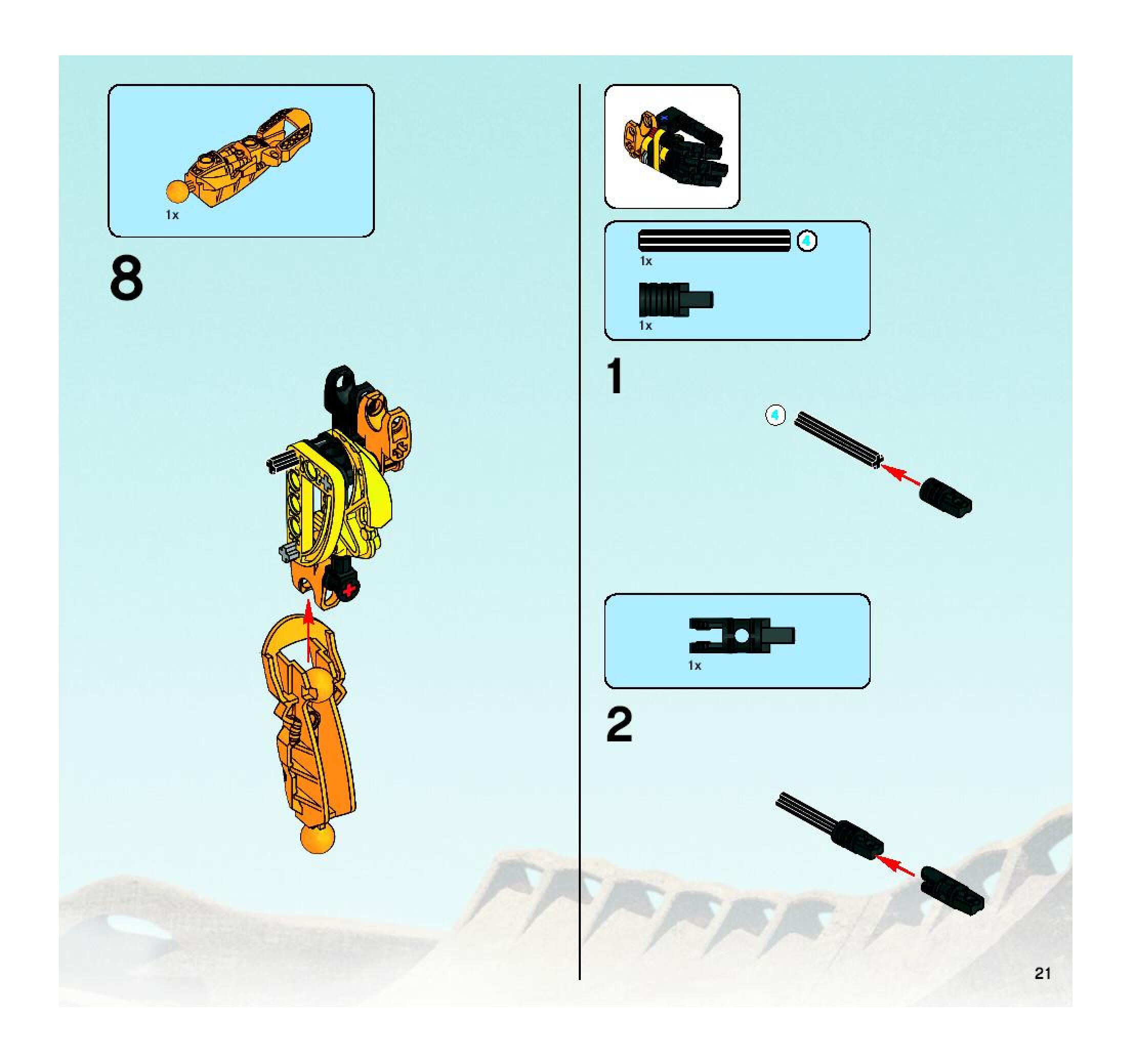 1x

8

4
1x

1x

1

4

1x

2

21