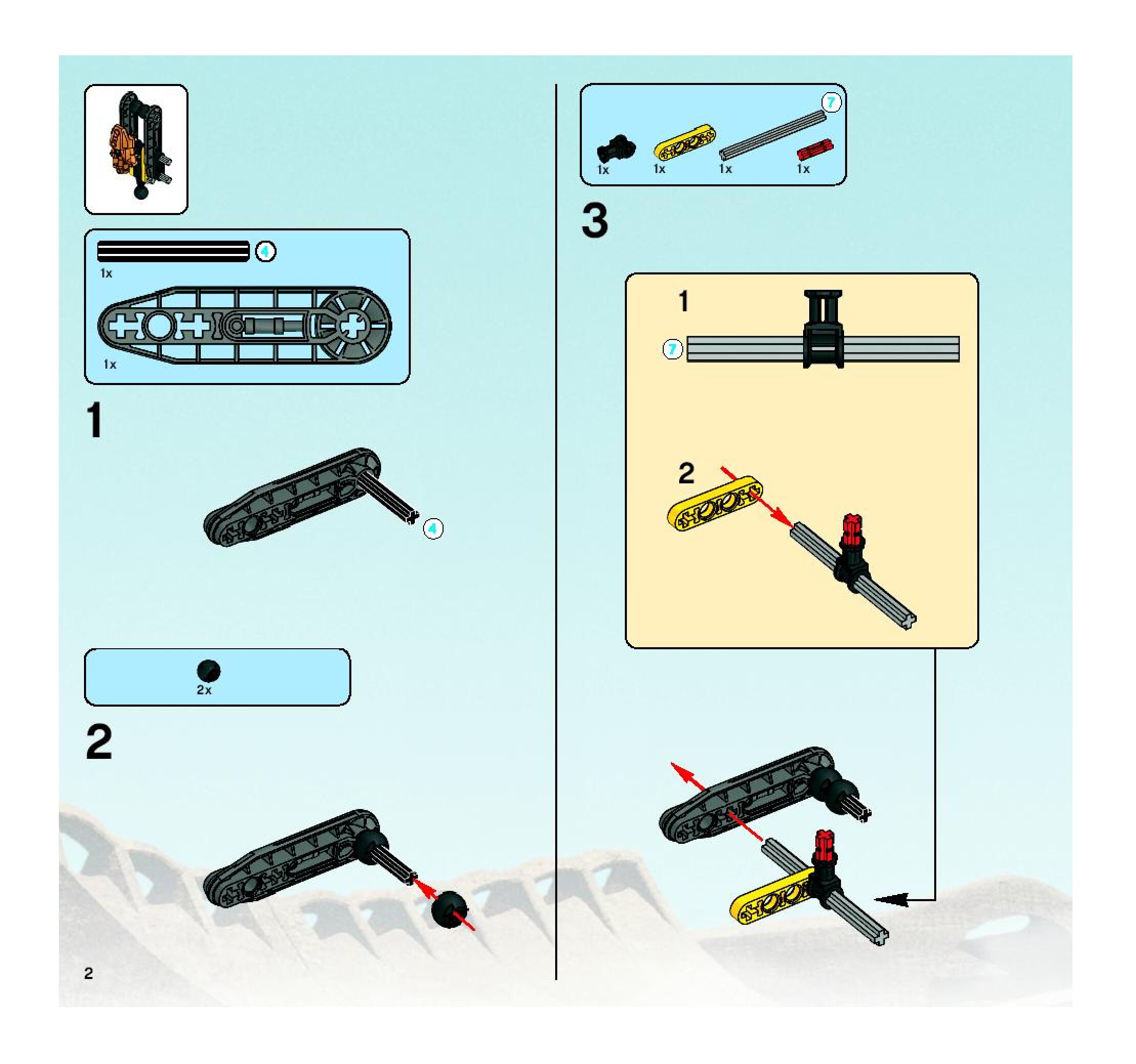 4
1x
1x
1
4
2x
2
2
7
1x
1x
1x
1x
3
1
7
2