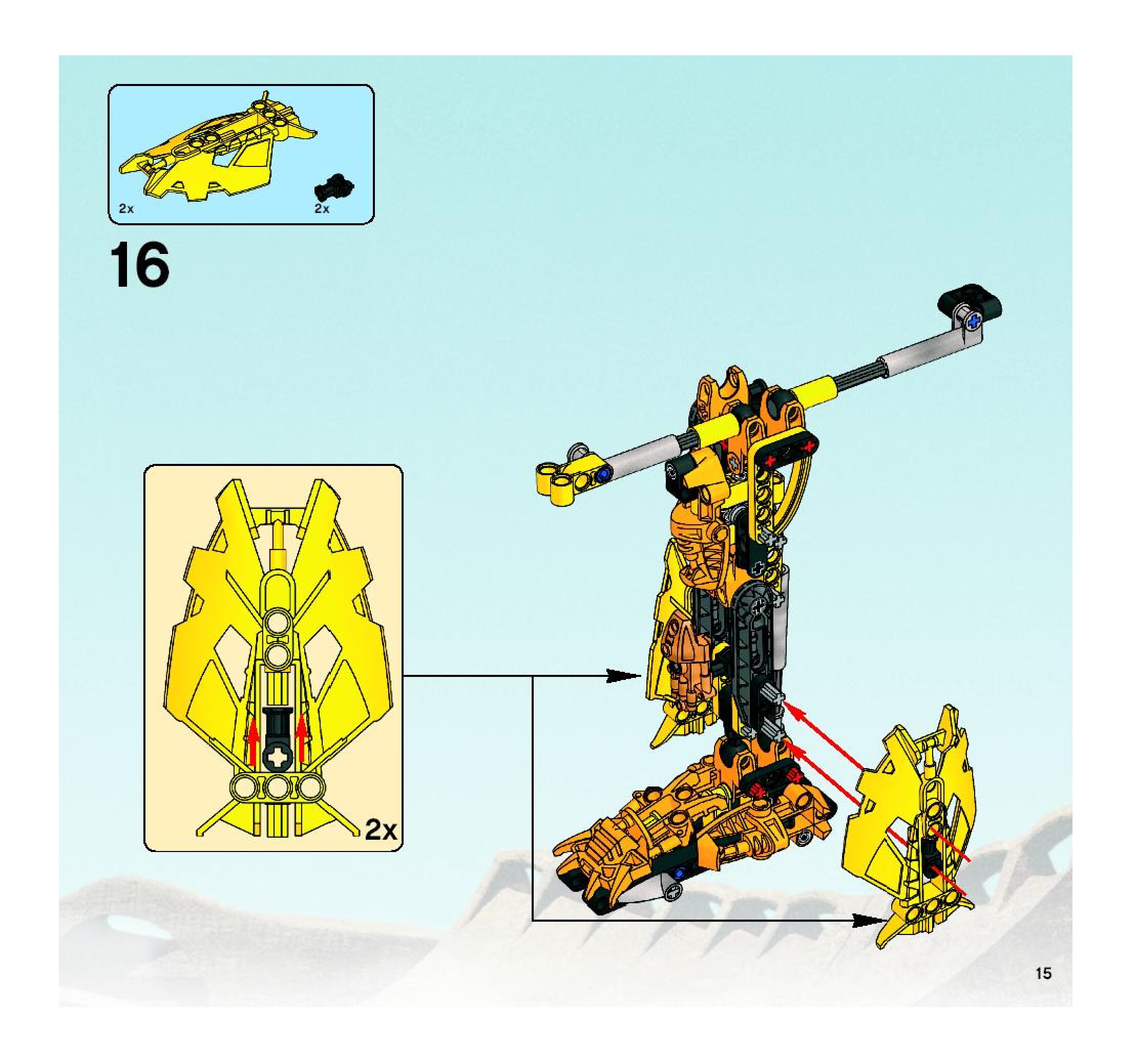 2x

2x

16

2x

15