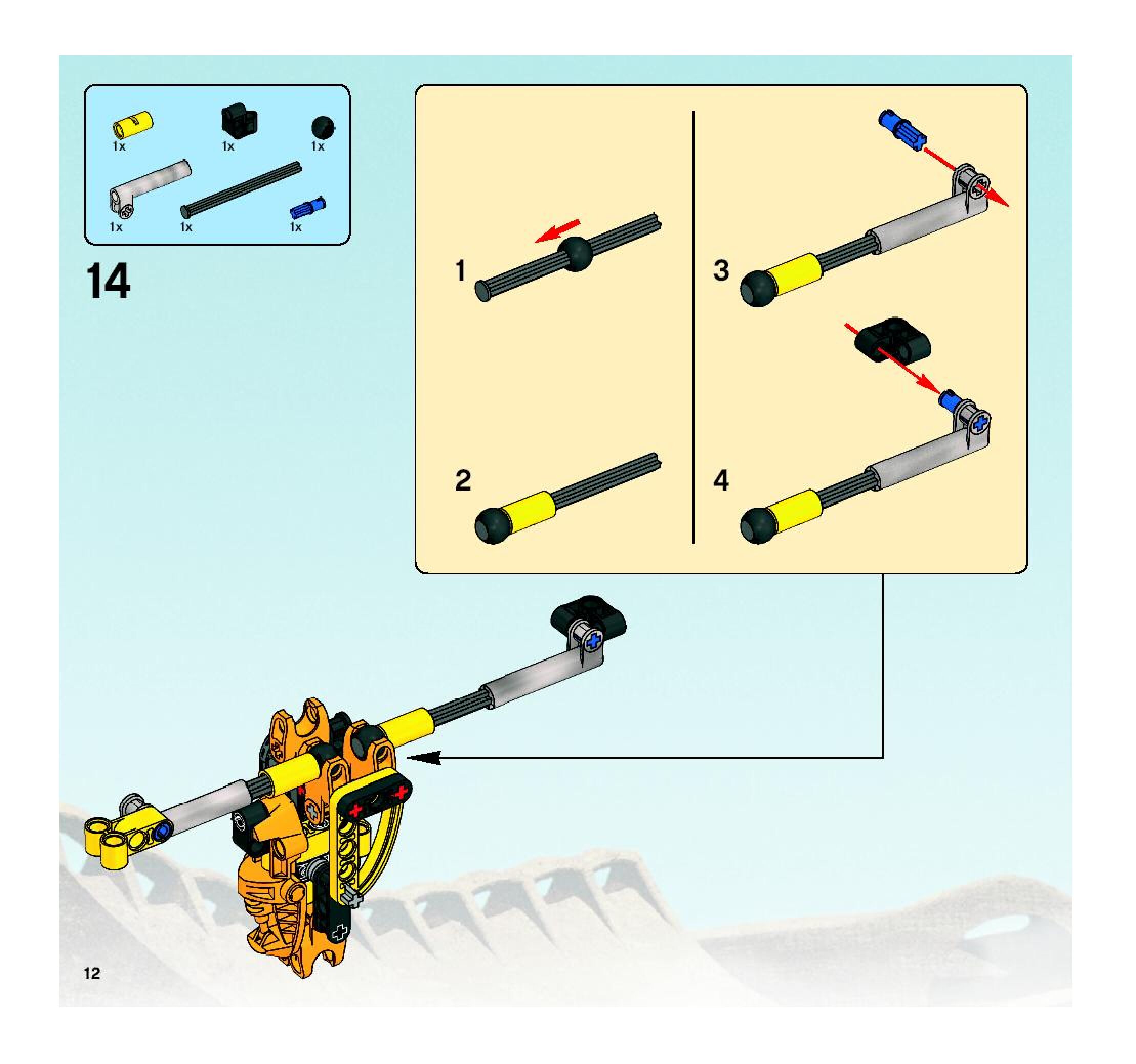 1x
1x
1x
1x
1x
1x

14

1

2

3

4

12