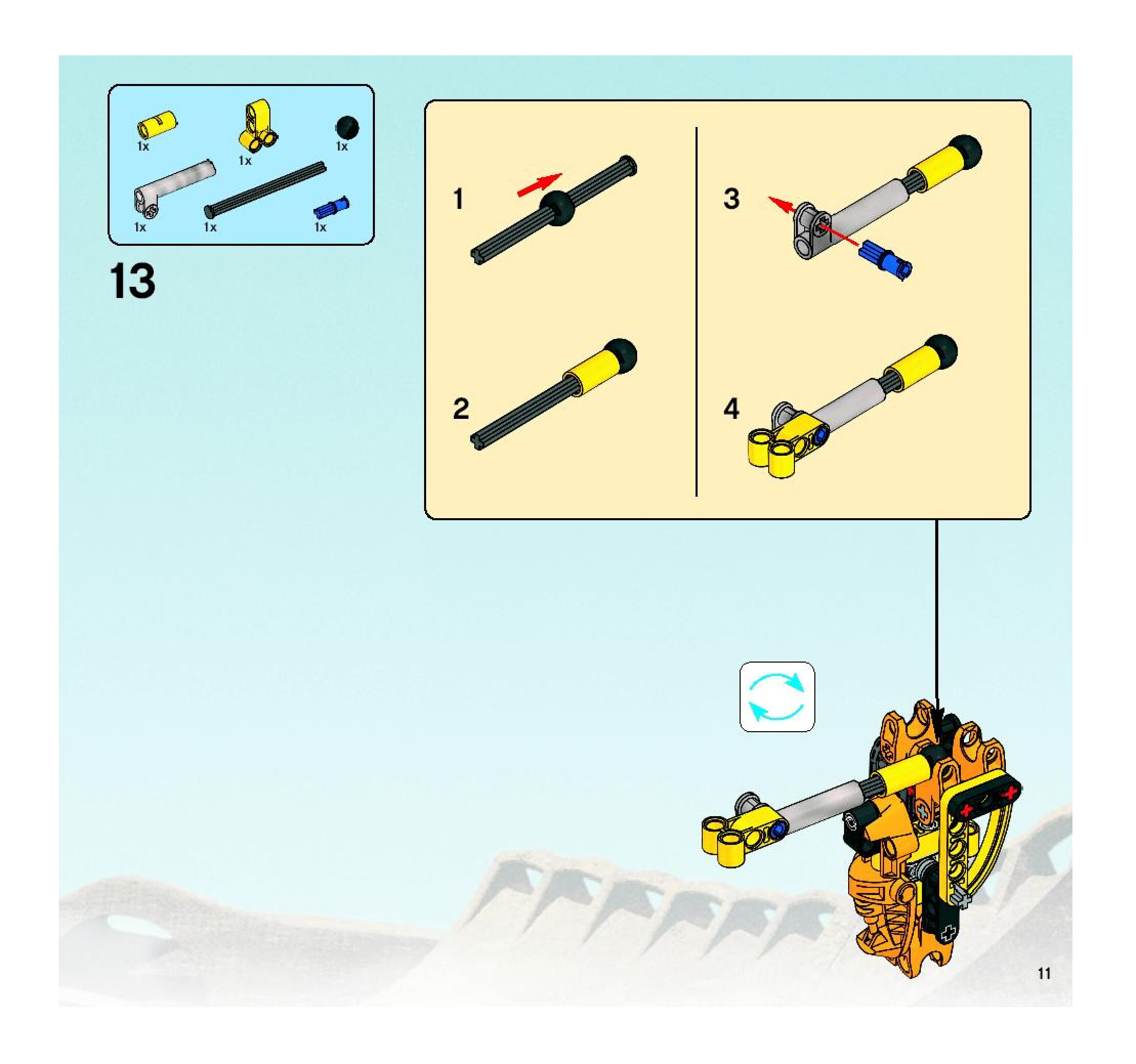 1x
1x
1x
1x
1x
1x

13

1

2

3

4

11