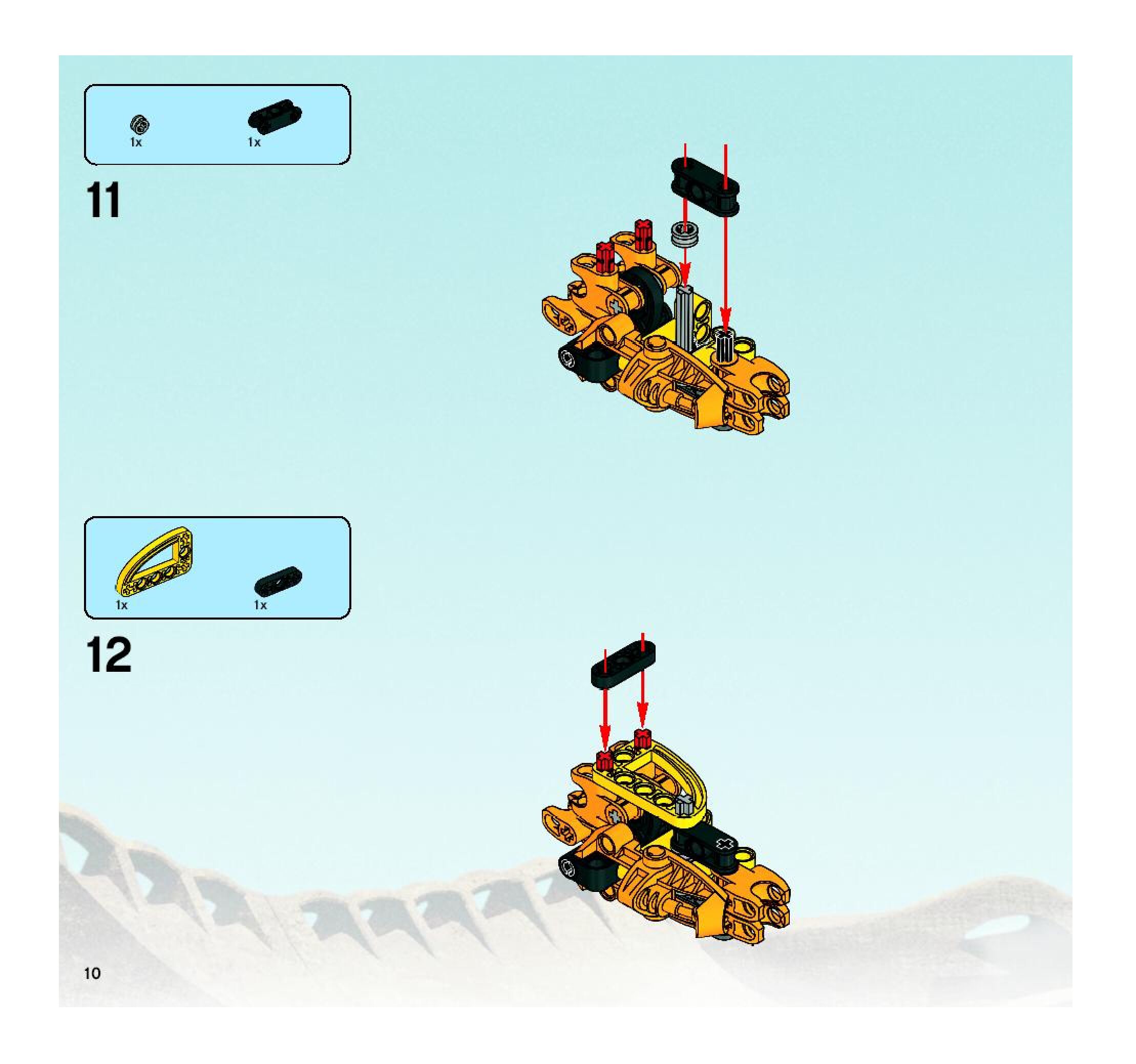 1x 1x

11

1x 1x

12

10