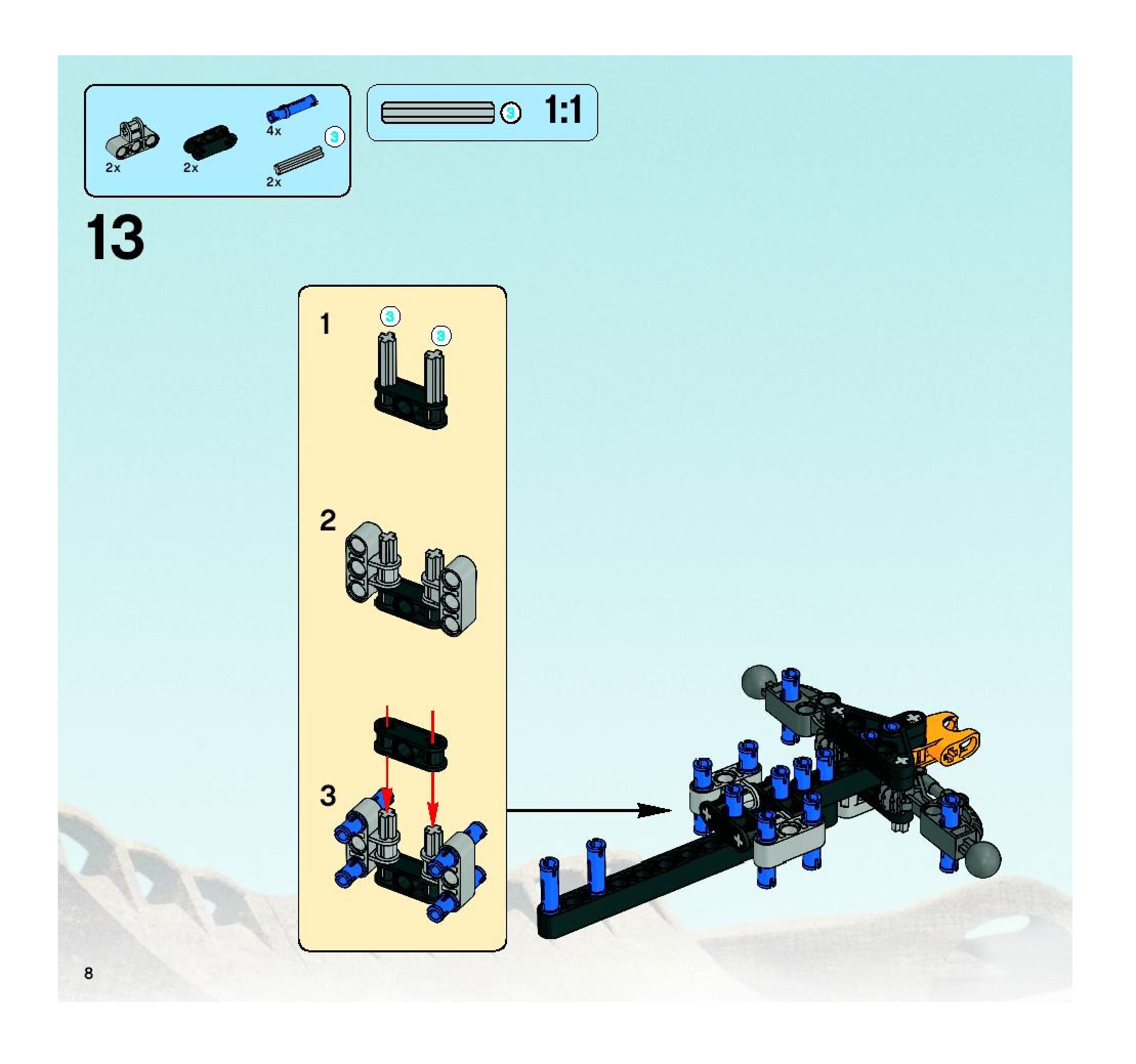 2x
2x
4x
3
2x

3
1:1

13

1
3
3

2

3

8