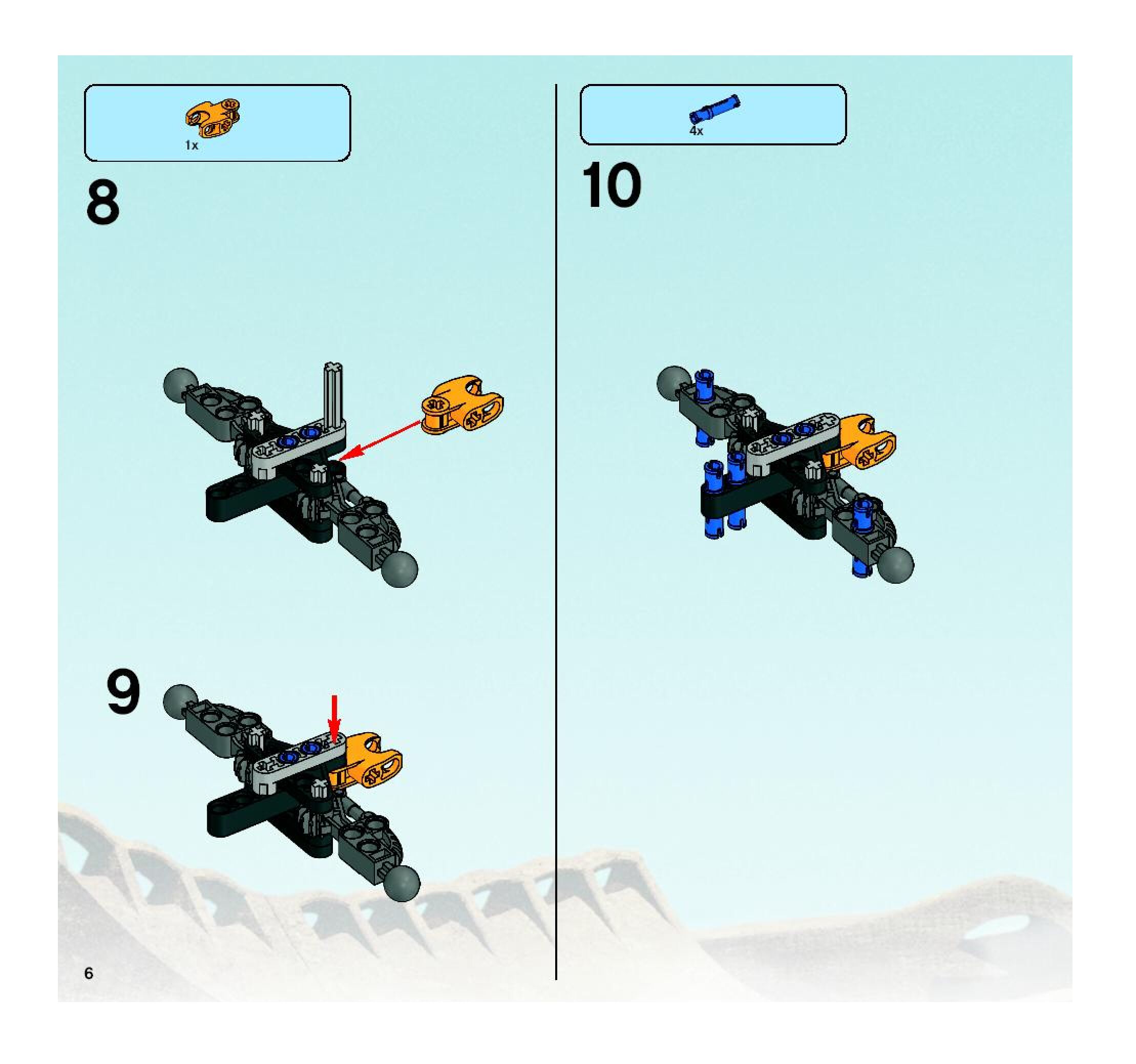 1x

8

9

4x

10

6