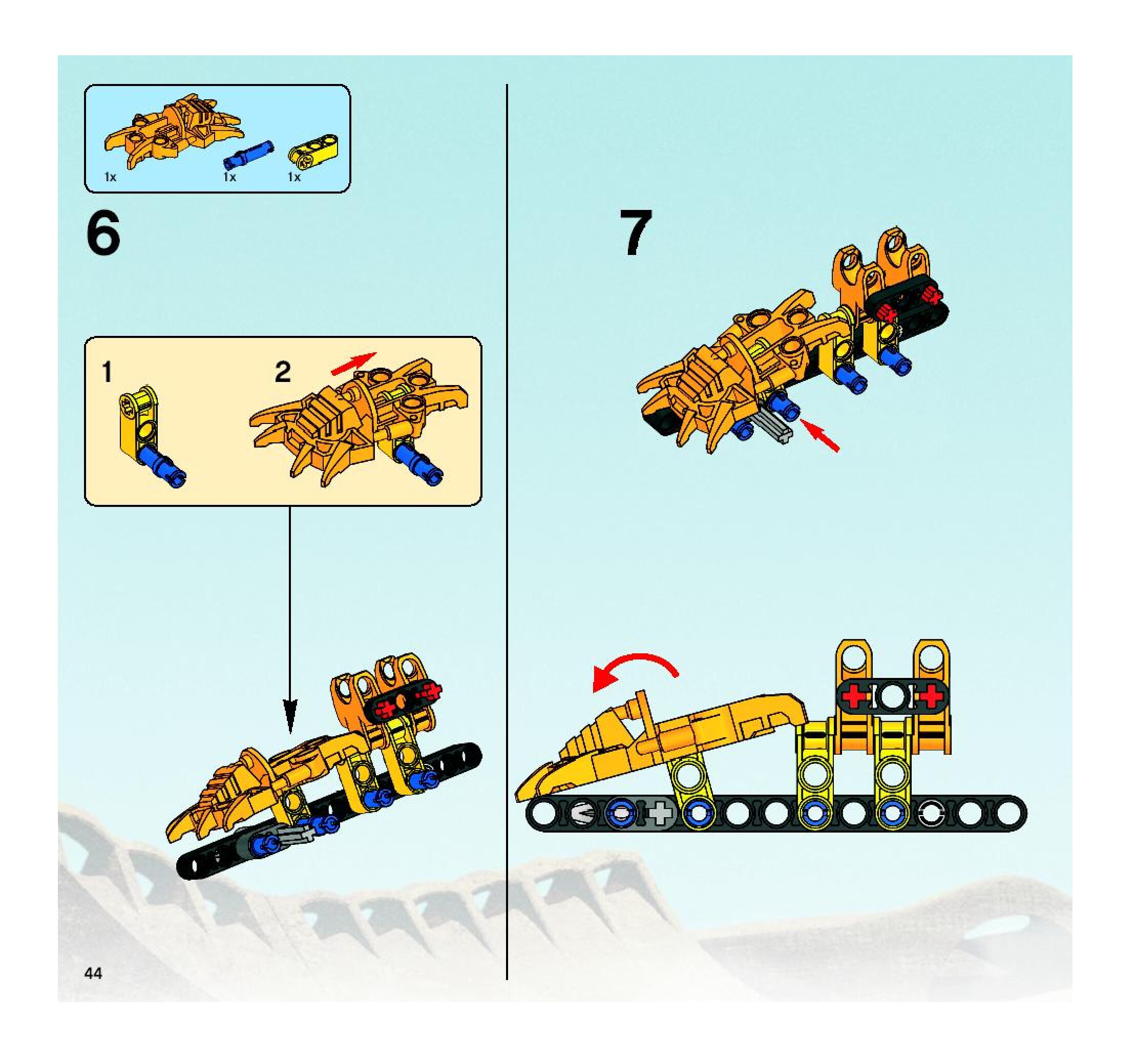 1x
1x
1x

6

1

2

7

44