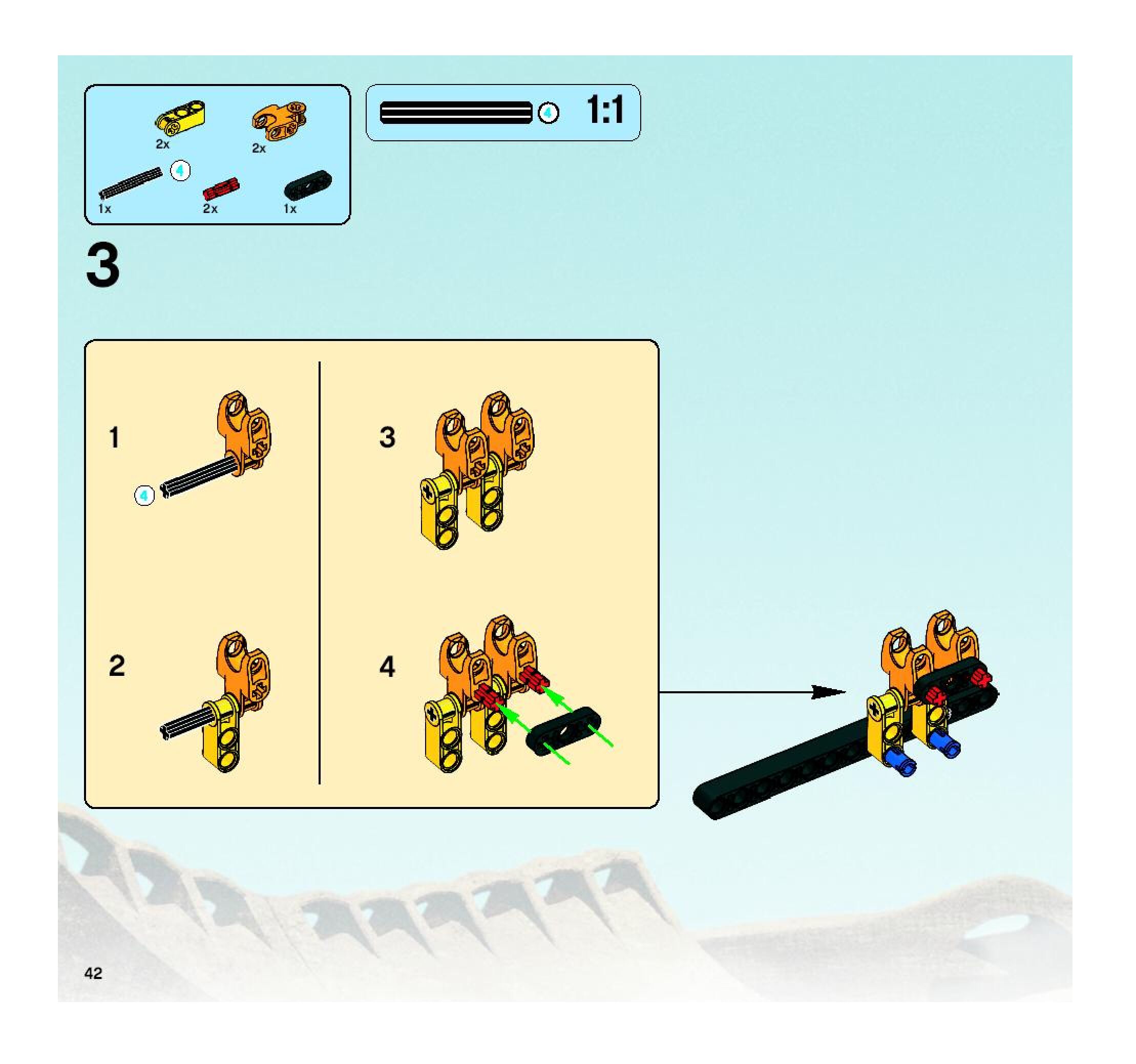 2x
2x
4
1x
2x
1x

4
1:1

3

1
4

2

3

4

42