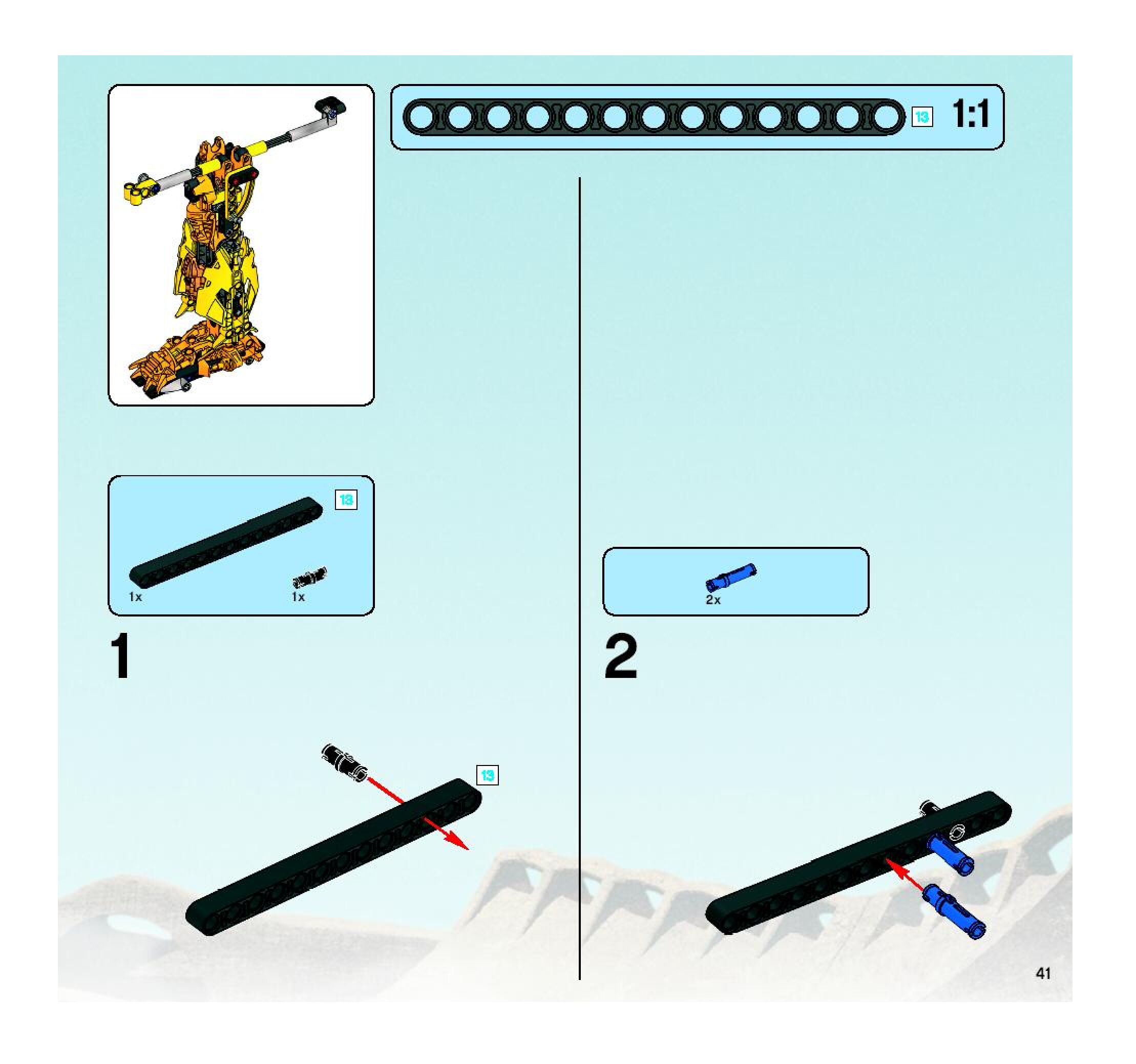 13 1:1

13

1x 1x

1

13

2x

2

41