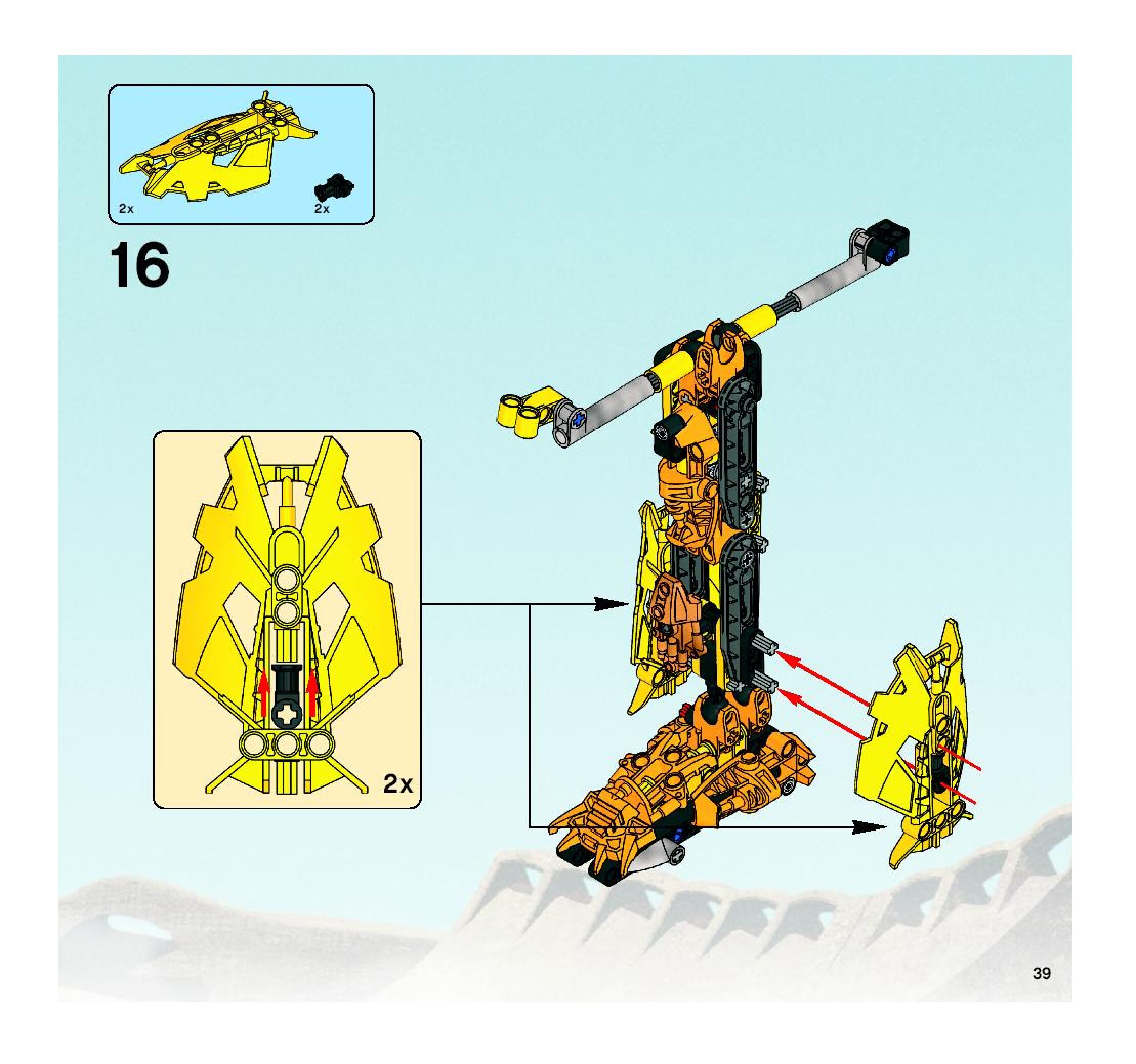 2x
2x

16

2x

39